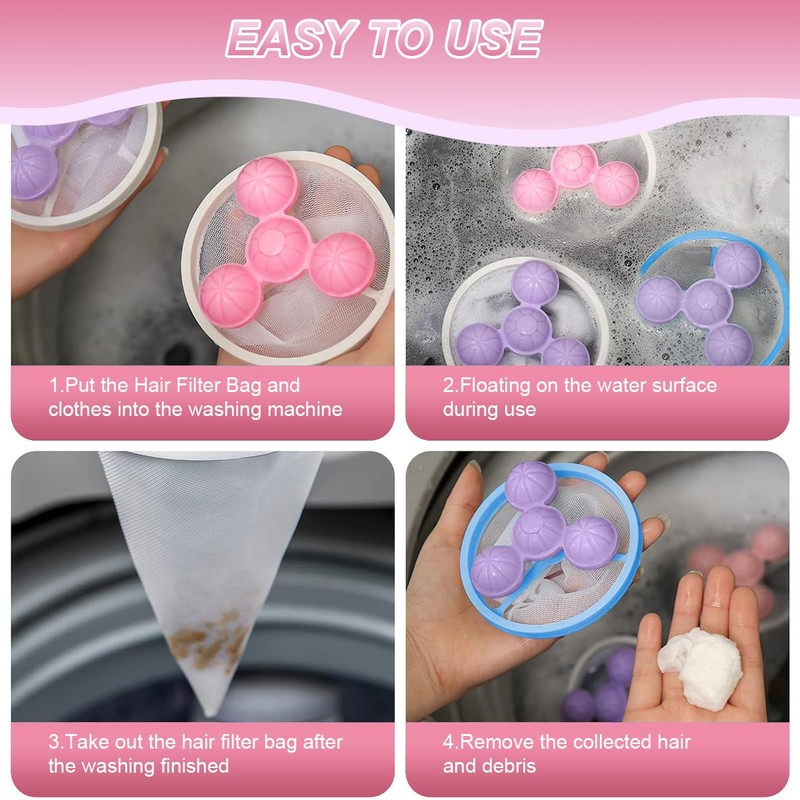 EASY TO USE

1.Put the Hair Filter Bag and clothes into the washing machine

2.Floating on the water surface during use

3.Take out the hair filter bag after the washing finished

4.Remove the collected hair and debris