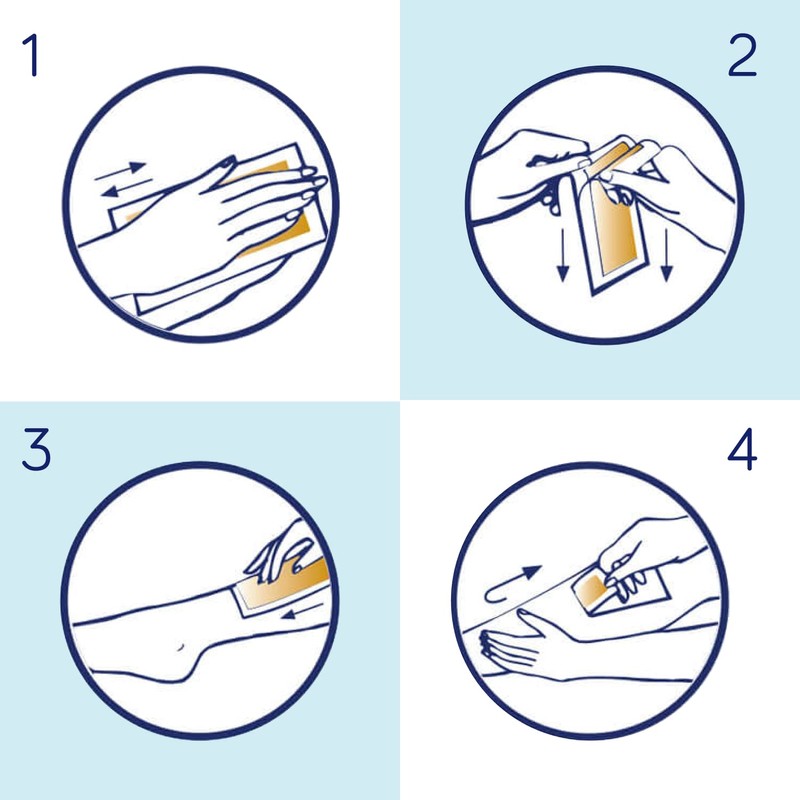 1

2

3

4