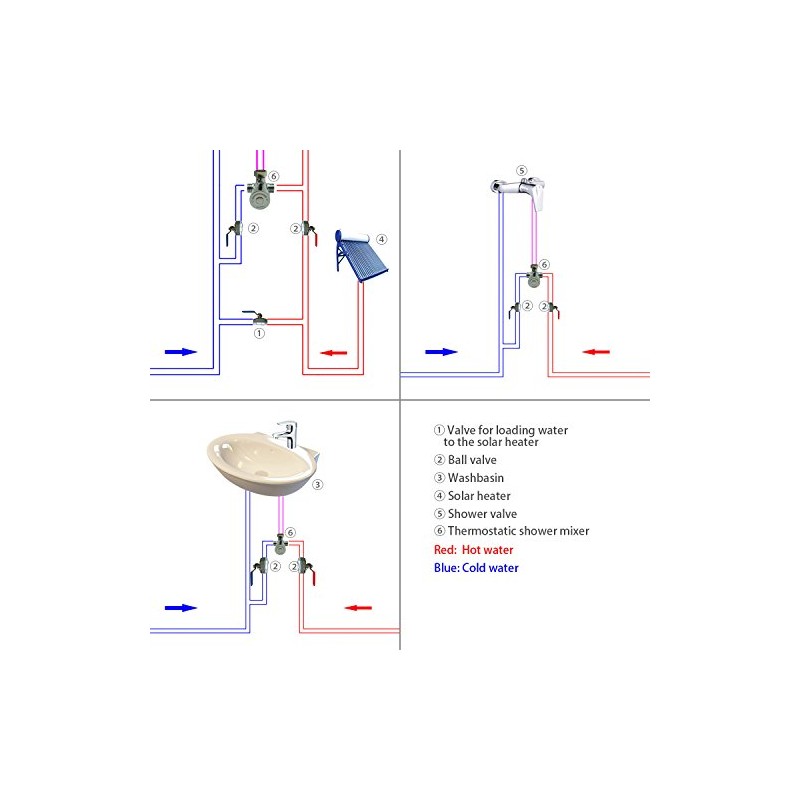 ⑥
② ②
④
①

⑤
⑥
② ②

③
⑥
② ②

① Valve for loading water to the solar heater
② Ball valve
③ Washbasin
④ Solar heater
⑤ Shower valve
⑥ Thermostatic shower mixer
Red: Hot water
Blue: Cold water