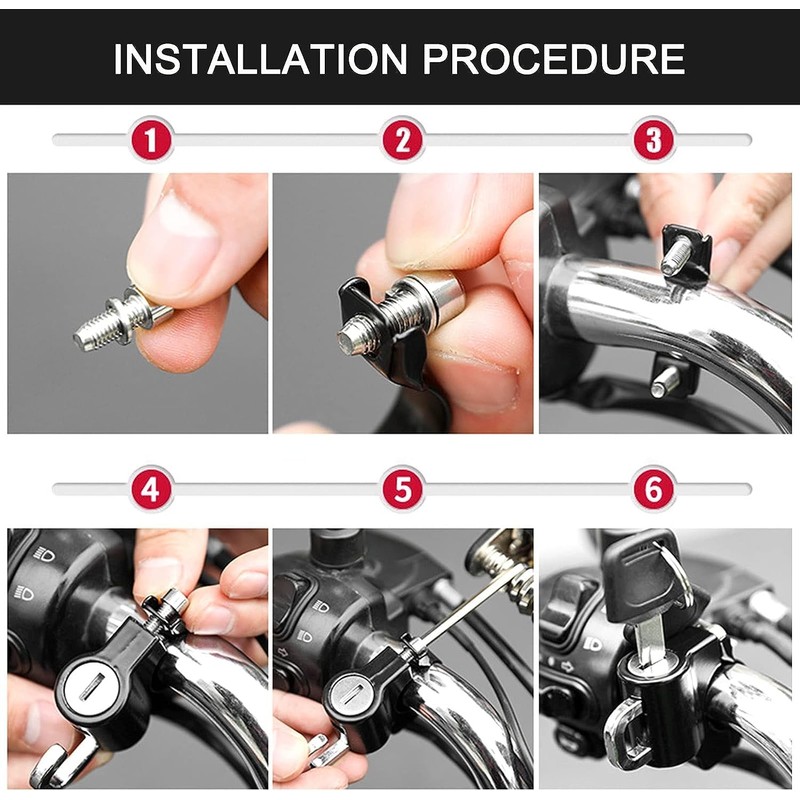 INSTALLATION PROCEDURE

1

2

3

4

5

6