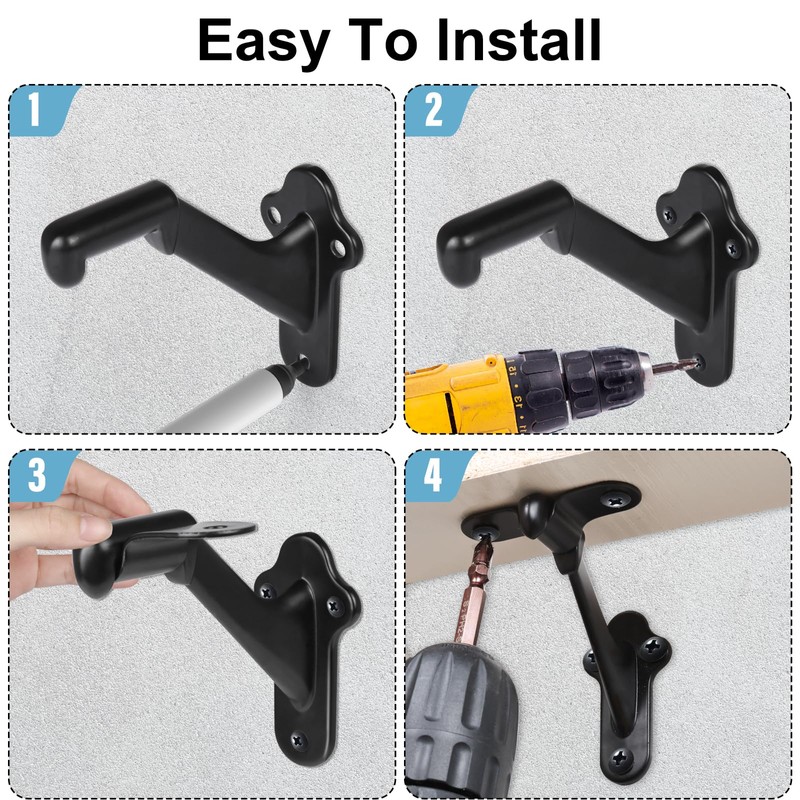 Easy To Install

1

2

3

4