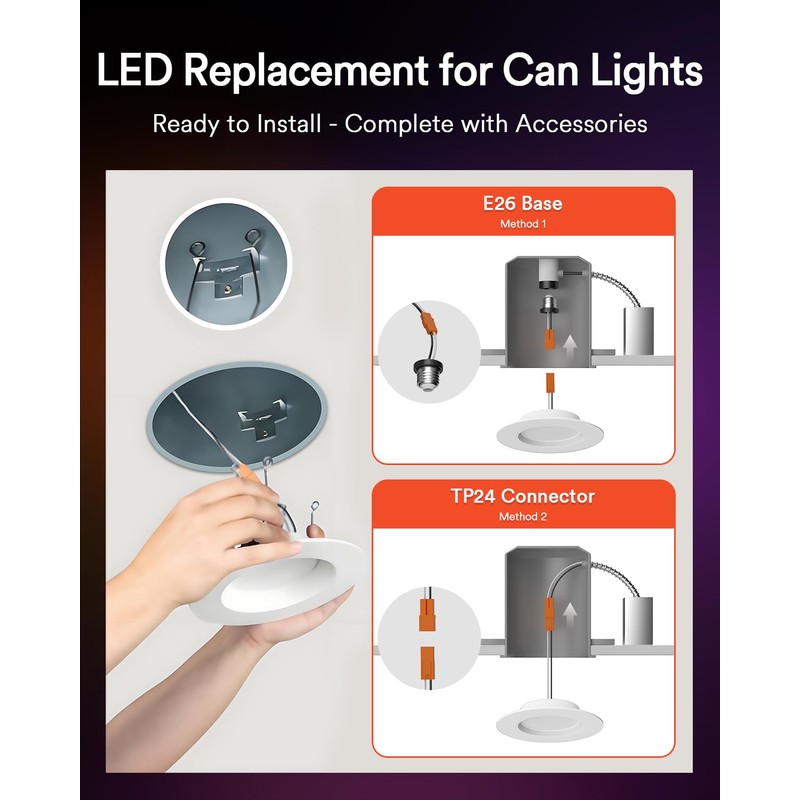 LED Replacement for Can Lights

Ready to Install - Complete with Accessories

E26 Base
Method 1

TP24 Connector
Method 2