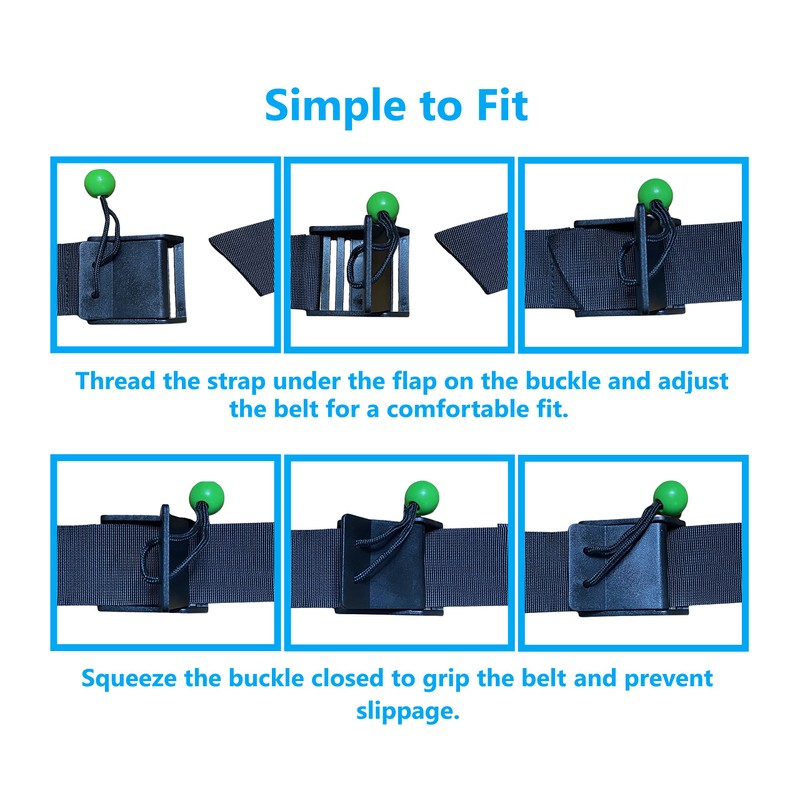 Simple to Fit

Thread the strap under the flap on the buckle and adjust the belt for a comfortable fit.

Squeeze the buckle closed to grip the belt and prevent slippage.