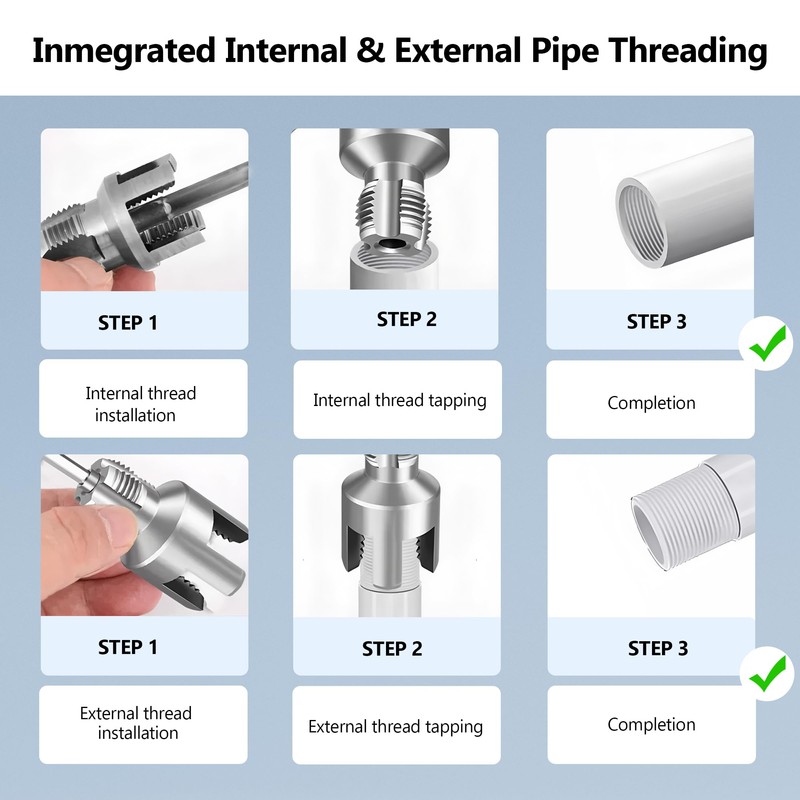 Inmegrated Internal & External Pipe Threading

STEP 1

Internal thread installation

STEP 2

Internal thread tapping

STEP 3

Completion

STEP 1

External thread installation

STEP 2

External thread tapping

STEP 3

Completion