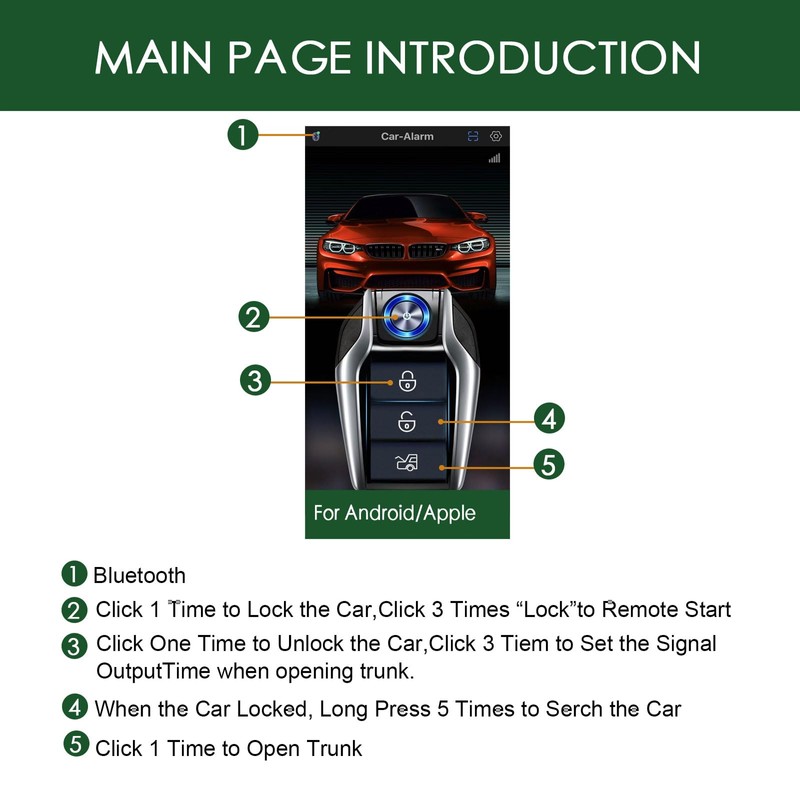 MAIN PAGE INTRODUCTION

1

Car-Alarm

2

3

4

5

For Android/Apple

1 Bluetooth

2 Click 1 Time to Lock the Car,Click 3 Times “Lock”to Remote Start

3 Click One Time to Unlock the Car,Click 3 Tiem to Set the Signal OutputTime when opening trunk.

4 When the Car Locked, Long Press 5 Times to Serch the Car

5 Click 1 Time to Open Trunk