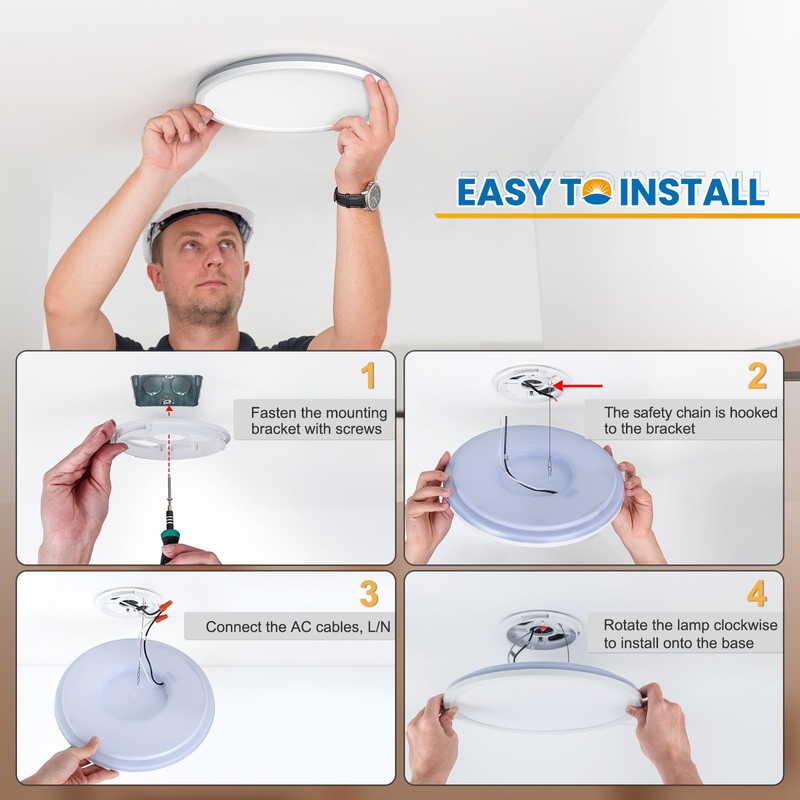 EASY TO INSTALL

1
Fasten the mounting bracket with screws

2
The safety chain is hooked to the bracket

3
Connect the AC cables, L/N

4
Rotate the lamp clockwise to install onto the base