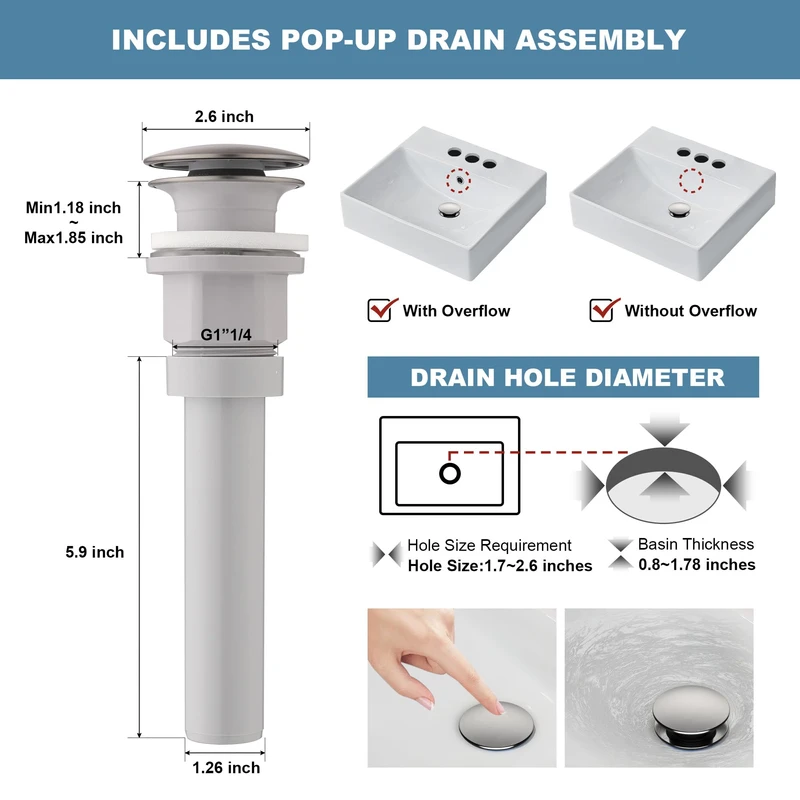 INCLUDES POP-UP DRAIN ASSEMBLY

2.6 inch

Min1.18 inch
~
Max1.85 inch

G1"1/4

5.9 inch

1.26 inch

With Overflow

Without Overflow

DRAIN HOLE DIAMETER

Hole Size Requirement
Hole Size:1.7~2.6 inches

Basin Thickness
0.8~1.78 inches