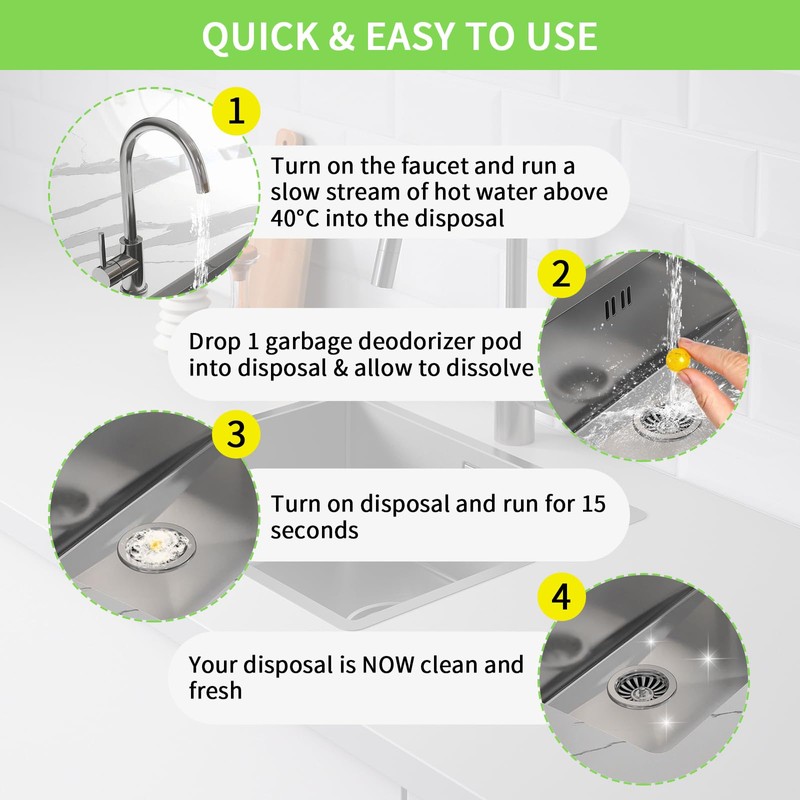 QUICK & EASY TO USE

1

Turn on the faucet and run a slow stream of hot water above 40°C into the disposal

2

Drop 1 garbage deodorizer pod into disposal & allow to dissolve

3

Turn on disposal and run for 15 seconds

4

Your disposal is NOW clean and fresh