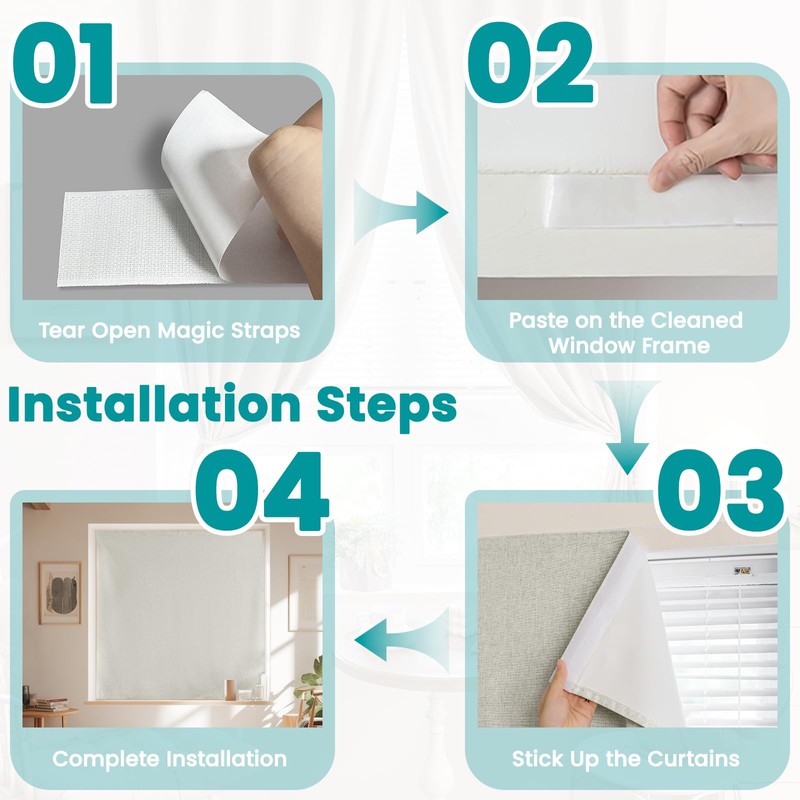 01

Tear Open Magic Straps

02

Paste on the Cleaned Window Frame

Installation Steps

04

Complete Installation

03

Stick Up the Curtains