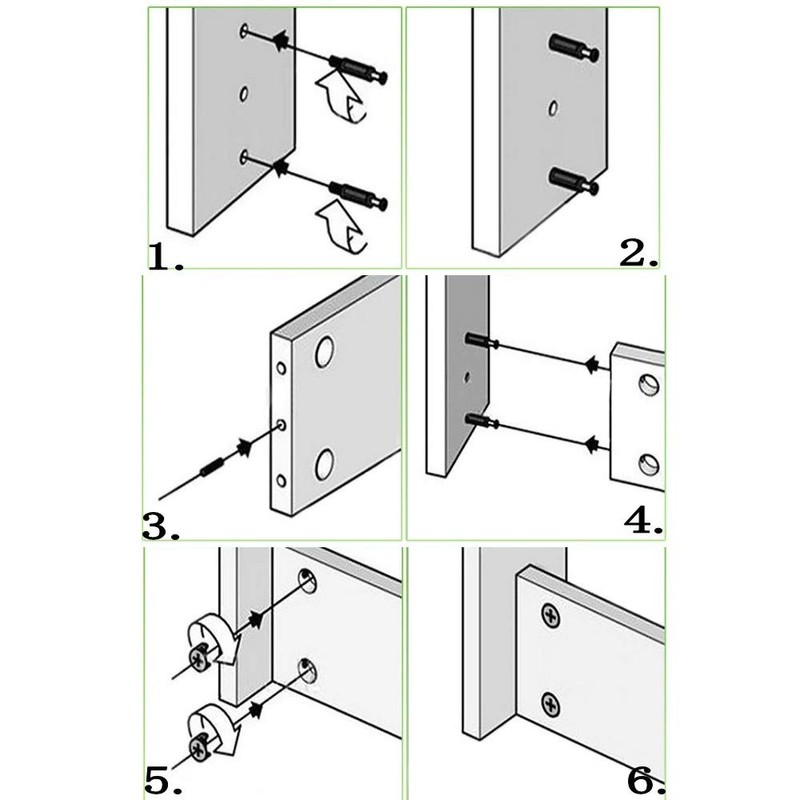 1.

2.

3.

4.

5.

6.