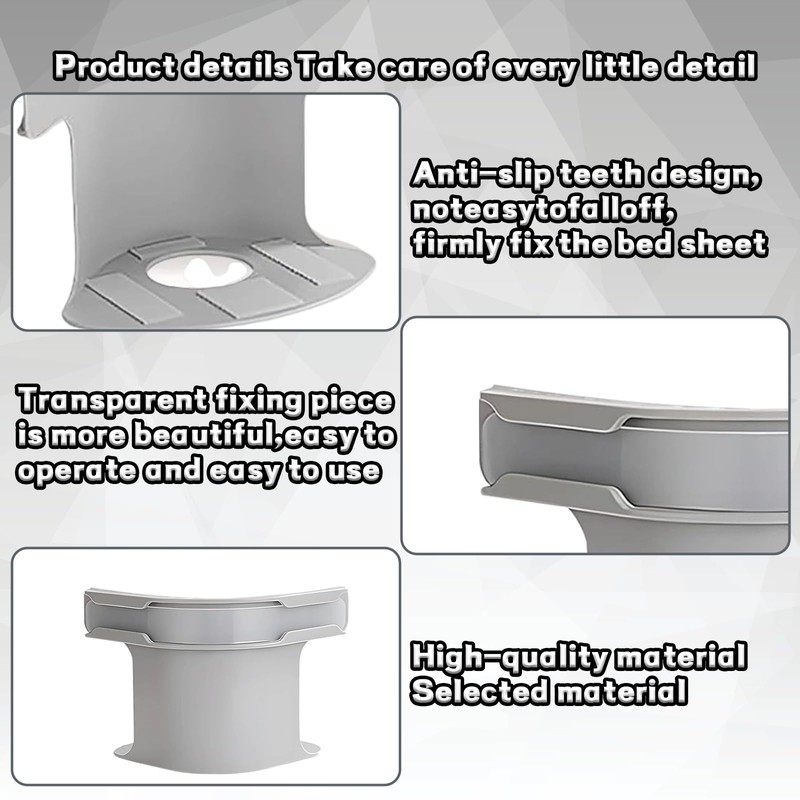 Product details Take care of every little detail

Anti-slip teeth design, noteasytofalloff, firmly fix the bed sheet

Transparent fixing piece is more beautiful,easy to operate and easy to use

High-quality material Selected material