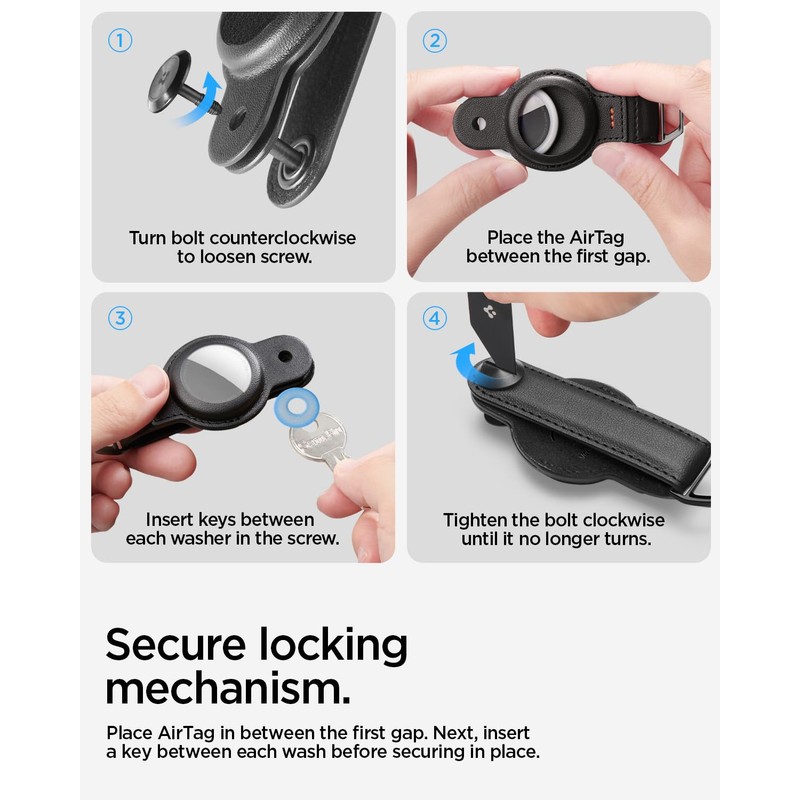 ①

Turn bolt counterclockwise to loosen screw.

②

Place the AirTag between the first gap.

③

Insert keys between each washer in the screw.

④

Tighten the bolt clockwise until it no longer turns.

Secure locking mechanism.

Place AirTag in between the first gap. Next, insert a key between each wash before securing in place.