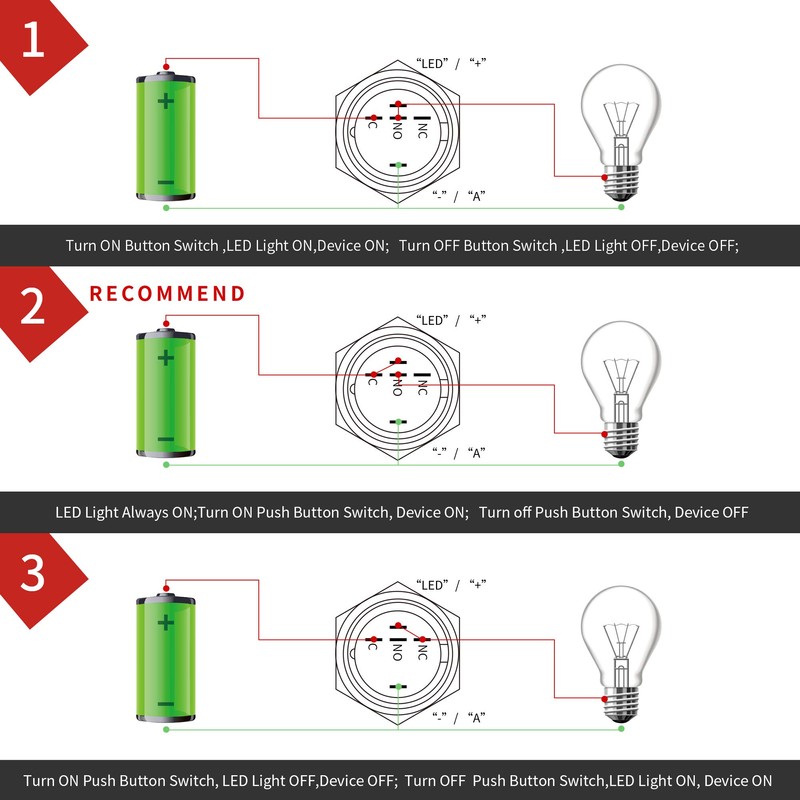 1

+

−

"LED" / "+"

C NO NC

"-" / "A"

Turn ON Button Switch ,LED Light ON,Device ON; Turn OFF Button Switch ,LED Light OFF,Device OFF;

2 RECOMMEND

+

−

"LED" / "+"

C NO NC

"-" / "A"

LED Light Always ON;Turn ON Push Button Switch, Device ON; Turn off Push Button Switch, Device OFF

3

+

−

"LED" / "+"

C NO NC

"-" / "A"

Turn ON Push Button Switch, LED Light OFF,Device OFF; Turn OFF Push Button Switch,LED Light ON, Device ON