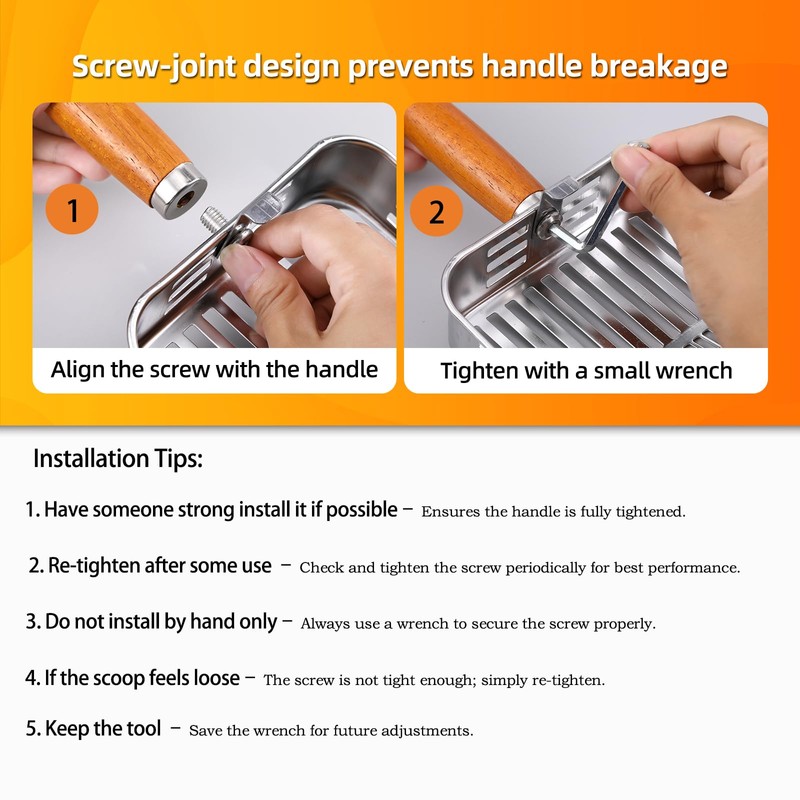 Screw-joint design prevents handle breakage

1

Align the screw with the handle

2

Tighten with a small wrench

Installation Tips:

1. Have someone strong install it if possible – Ensures the handle is fully tightened.

2. Re-tighten after some use – Check and tighten the screw periodically for best performance.

3. Do not install by hand only – Always use a wrench to secure the screw properly.

4. If the scoop feels loose – The screw is not tight enough; simply re-tighten.

5. Keep the tool – Save the wrench for future adjustments.