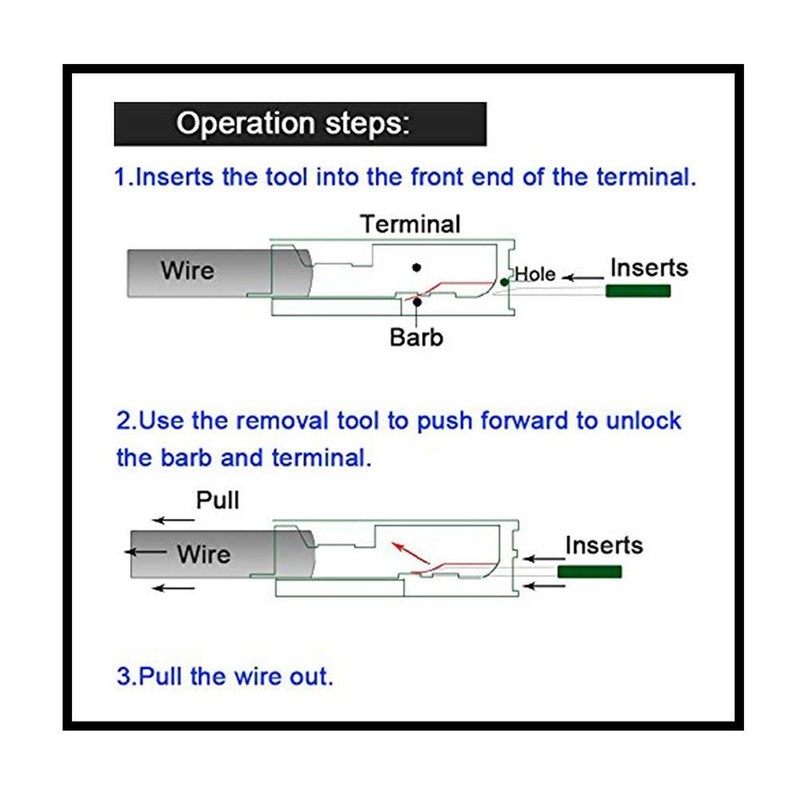 Operation steps:

1.Inserts the tool into the front end of the terminal.

Terminal
Wire
Hole
Inserts
Barb

2.Use the removal tool to push forward to unlock the barb and terminal.

Pull
Wire
Inserts

3.Pull the wire out.