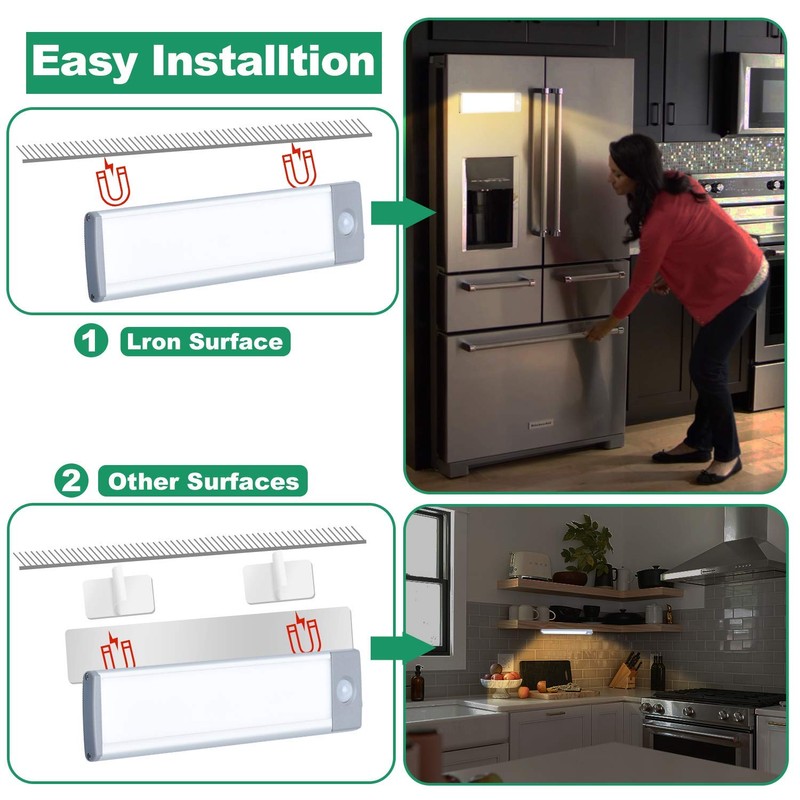 Easy Installtion

1 Lron Surface

2 Other Surfaces