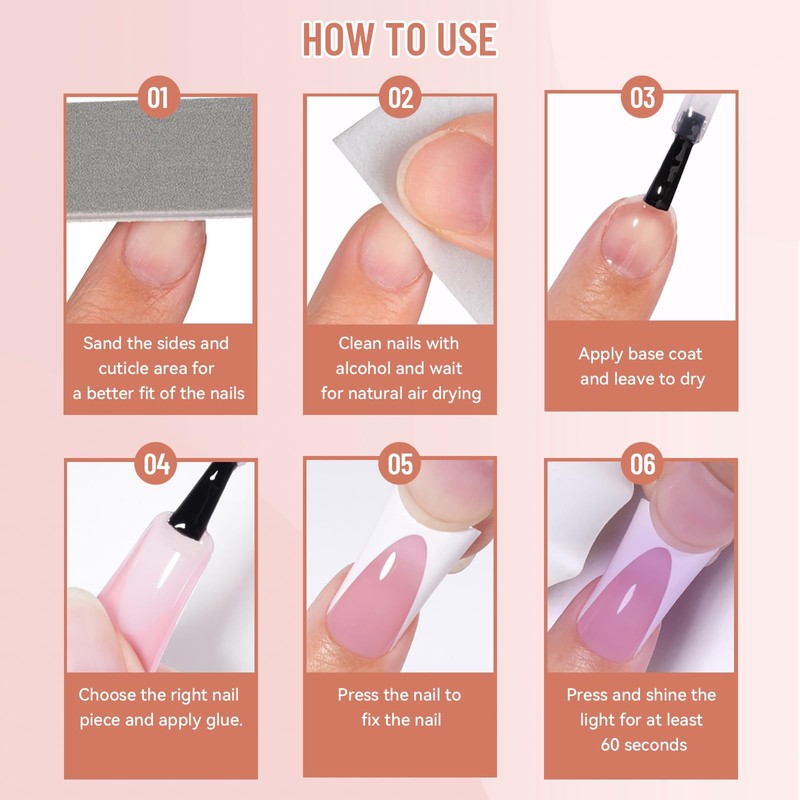 HOW TO USE

01
Sand the sides and cuticle area for a better fit of the nails

02
Clean nails with alcohol and wait for natural air drying

03
Apply base coat and leave to dry

04
Choose the right nail piece and apply glue.

05
Press the nail to fix the nail

06
Press and shine the light for at least 60 seconds