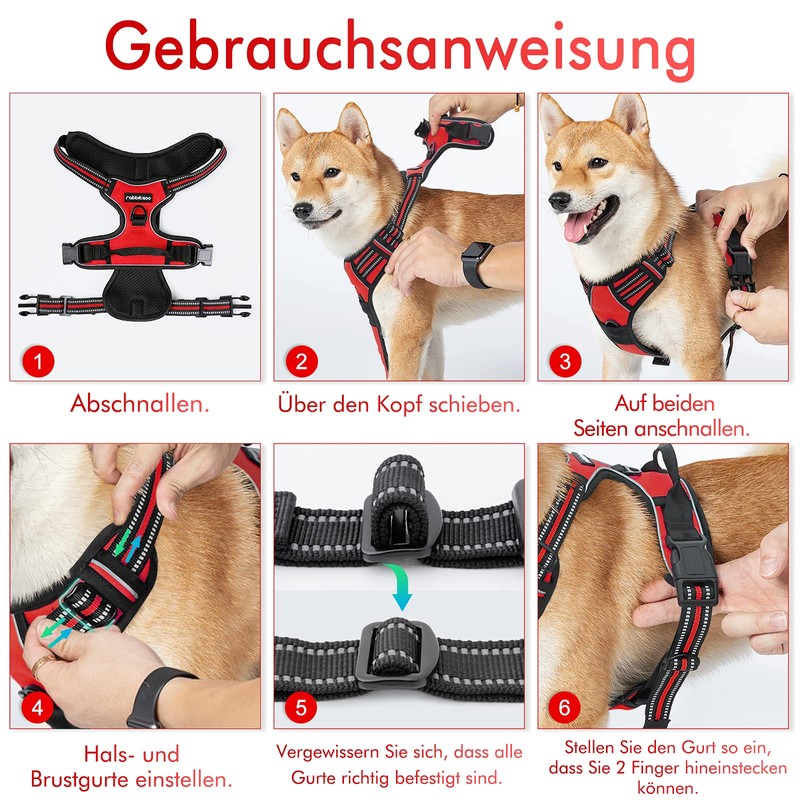 Gebrauchsanweisung

rabbitgoo

1

Abschnallen.

2

Über den Kopf schieben.

3

Auf beiden Seiten anschnallen.

4

Hals- und Brustgurte einstellen.

5

Vergewissern Sie sich, dass alle Gurte richtig befestigt sind.

6

Stellen Sie den Gurt so ein, dass Sie 2 Finger hineinstecken können.