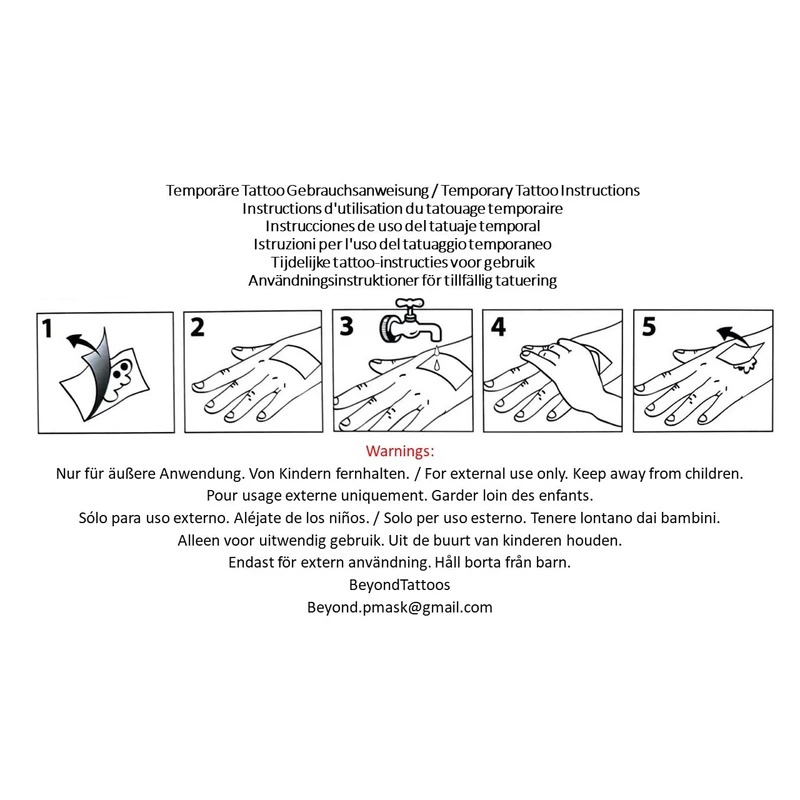 Temporäre Tattoo Gebrauchsanweisung / Temporary Tattoo Instructions
Instructions d'utilisation du tatouage temporaire
Instrucciones de uso del tatuaje temporal
Istruzioni per l'uso del tatuaggio temporaneo
Tijdelijke tattoo-instructies voor gebruik
Användningsinstruktioner för tillfällig tatuering

1

2

3

4

5

Warnings:
Nur für äußere Anwendung. Von Kindern fernhalten. / For external use only. Keep away from children.
Pour usage externe uniquement. Garder loin des enfants.
Sólo para uso externo. Aléjate de los niños. / Solo per uso esterno. Tenere lontano dai bambini.
Alleen voor uitwendig gebruik. Uit de buurt van kinderen houden.
Endast för extern användning. Håll borta från barn.
BeyondTattoos
Beyond.pmask@gmail.com