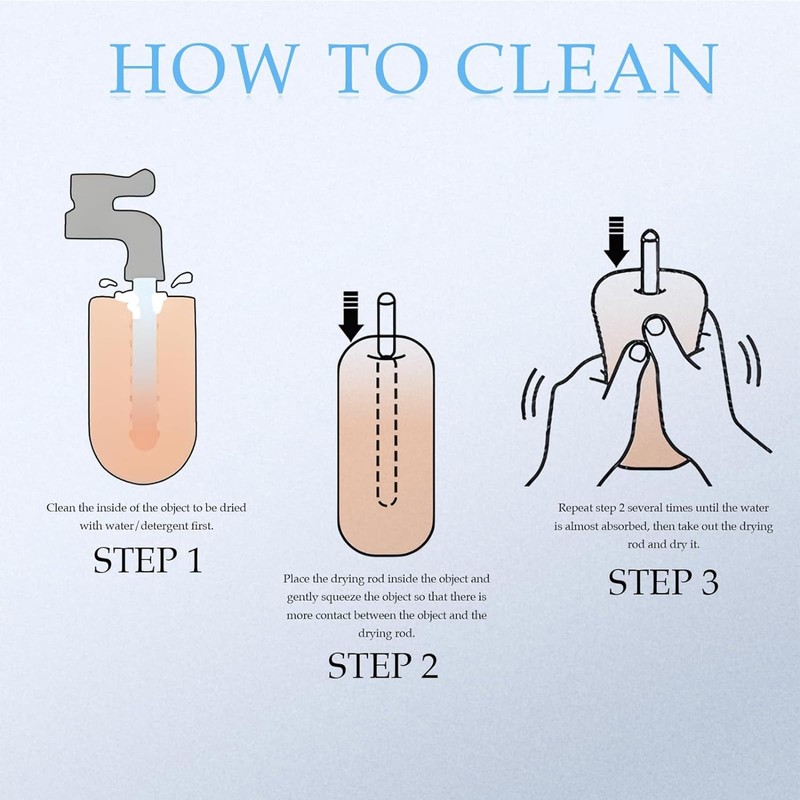 HOW TO CLEAN

Clean the inside of the object to be dried with water/detergent first.

STEP 1

Place the drying rod inside the object and gently squeeze the object so that there is more contact between the object and the drying rod.

STEP 2

Repeat step 2 several times until the water is almost absorbed, then take out the drying rod and dry it.

STEP 3