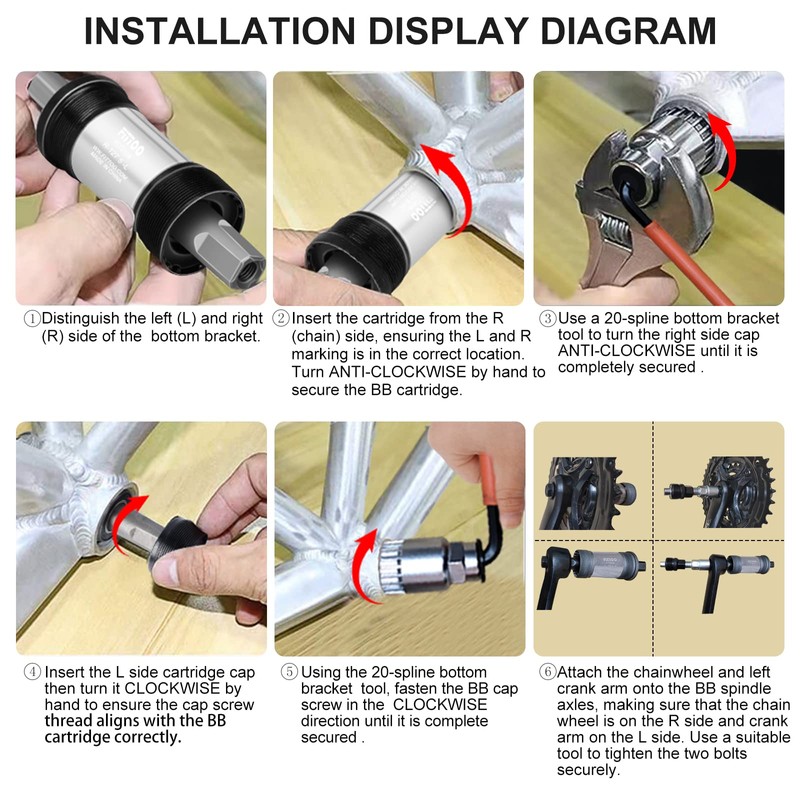 INSTALLATION DISPLAY DIAGRAM

①Distinguish the left (L) and right (R) side of the bottom bracket.

②Insert the cartridge from the R (chain) side, ensuring the L and R marking is in the correct location. Turn ANTI-CLOCKWISE by hand to secure the BB cartridge.

③Use a 20-spline bottom bracket tool to turn the right side cap ANTI-CLOCKWISE until it is completely secured .

④Insert the L side cartridge cap then turn it CLOCKWISE by hand to ensure the cap screw thread aligns with the BB cartridge correctly.

⑤Using the 20-spline bottom bracket tool, fasten the BB cap screw in the CLOCKWISE direction until it is complete secured .

⑥Attach the chainwheel and left crank arm onto the BB spindle axles, making sure that the chain wheel is on the R side and crank arm on the L side. Use a suitable tool to tighten the two bolts securely.