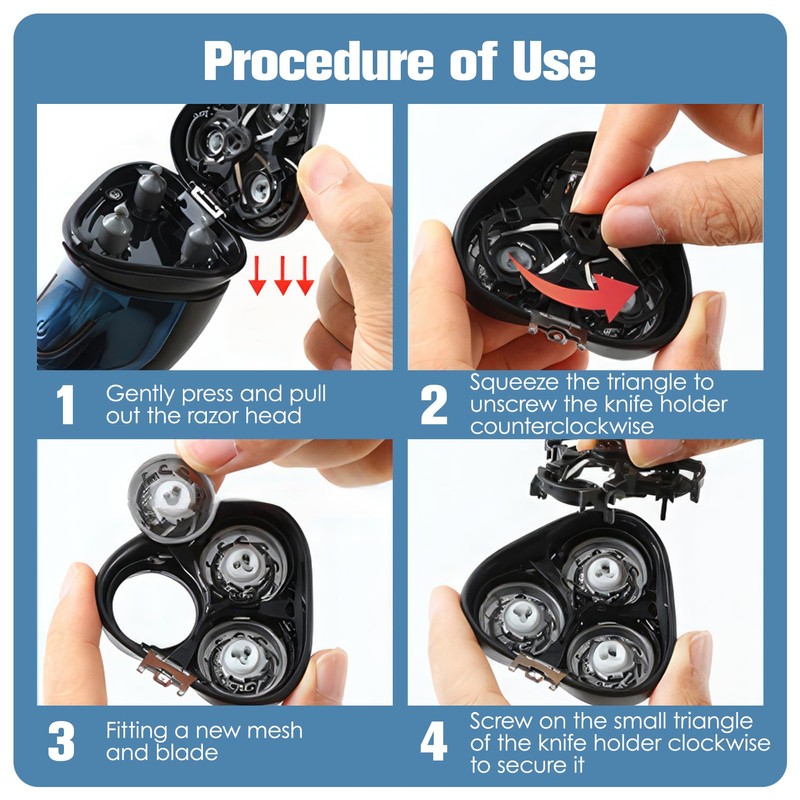 Procedure of Use

1 Gently press and pull out the razor head

2 Squeeze the triangle to unscrew the knife holder counterclockwise

3 Fitting a new mesh and blade

4 Screw on the small triangle of the knife holder clockwise to secure it