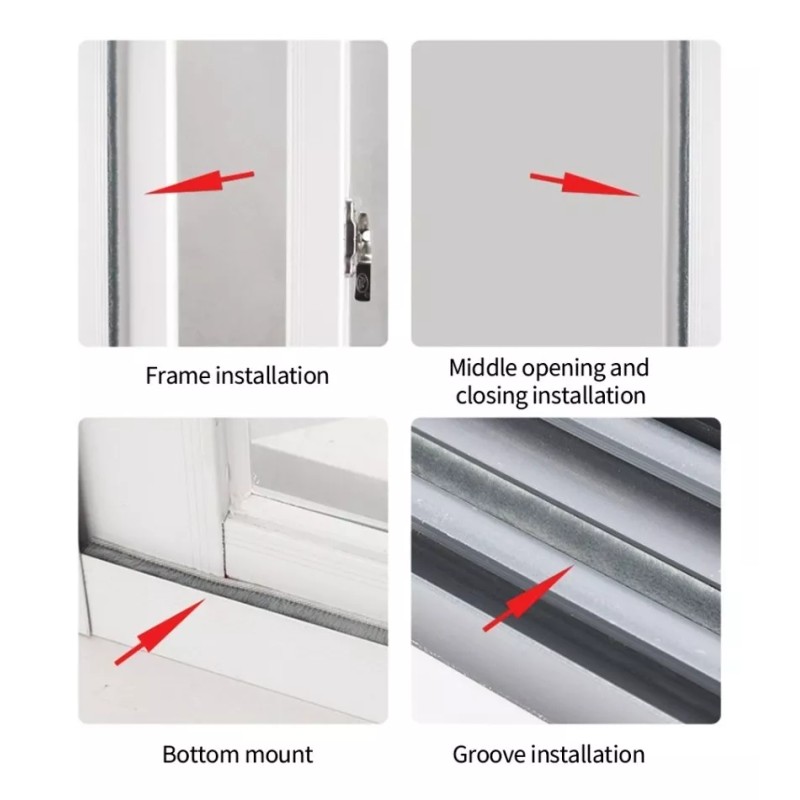 Frame installation

Middle opening and closing installation

Bottom mount

Groove installation