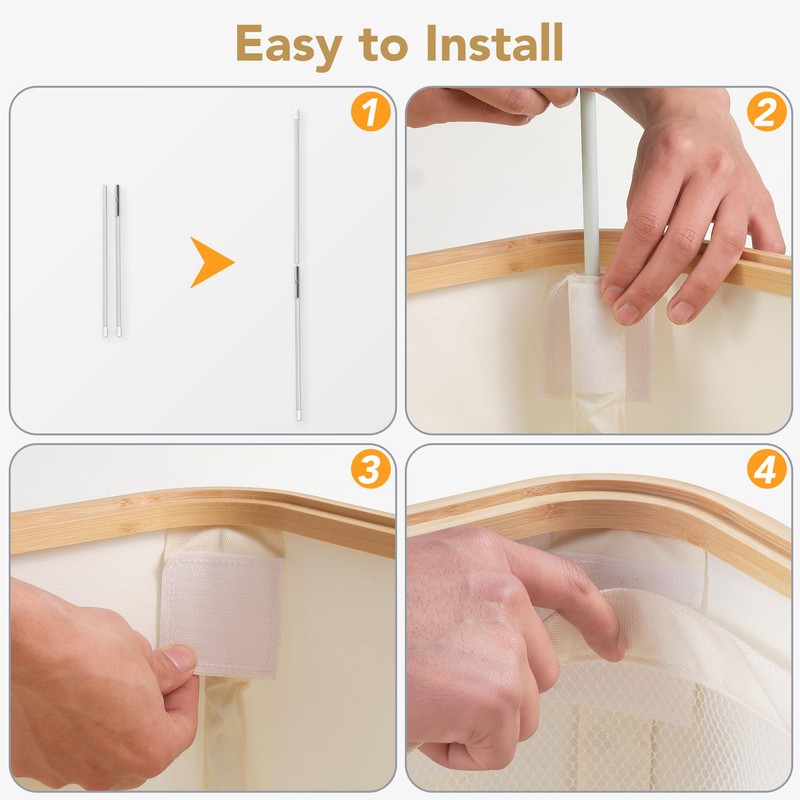 Easy to Install

1

2

3

4