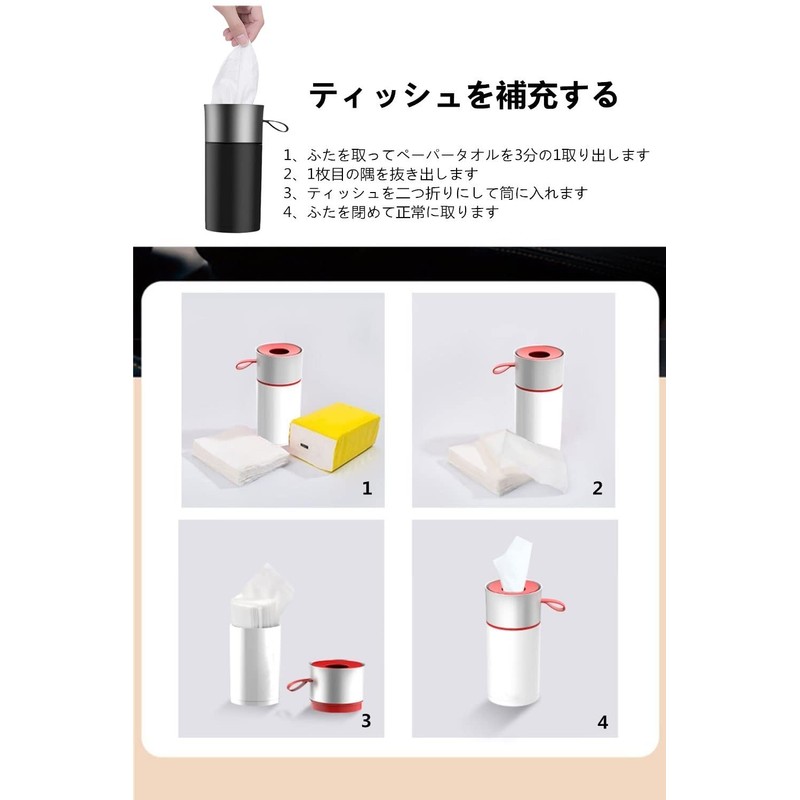 ティッシュを補充する

1、ふたを取ってペーパータオルを3分の1取り出します
2、1枚目の隅を抜き出します
3、ティッシュを二つ折りにして筒に入れます
4、ふたを閉めて正常に取ります

1

2

3

4