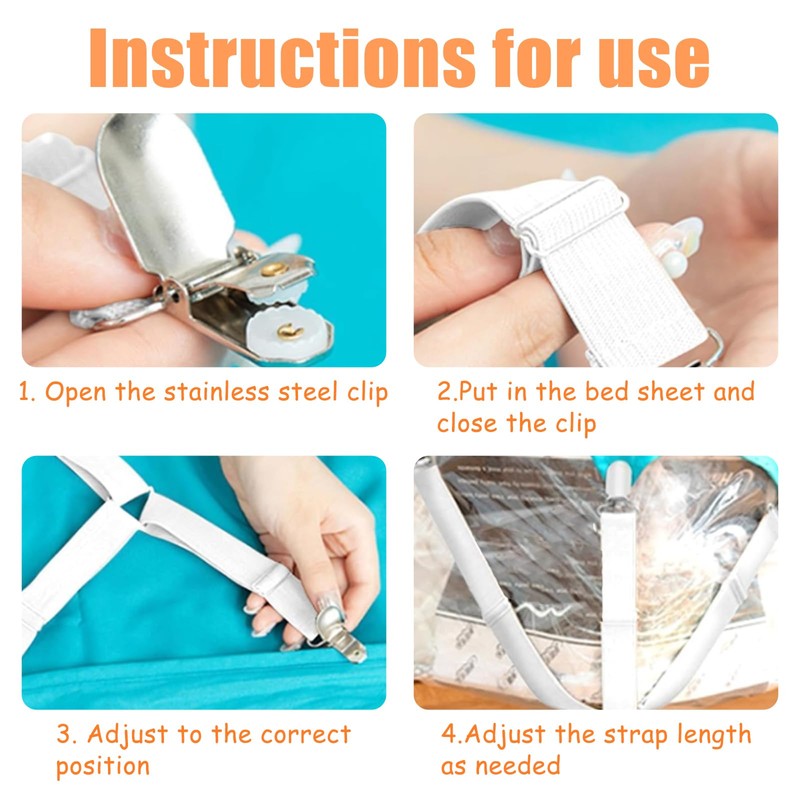 Instructions for use

1. Open the stainless steel clip

2.Put in the bed sheet and close the clip

3. Adjust to the correct position

4.Adjust the strap length as needed