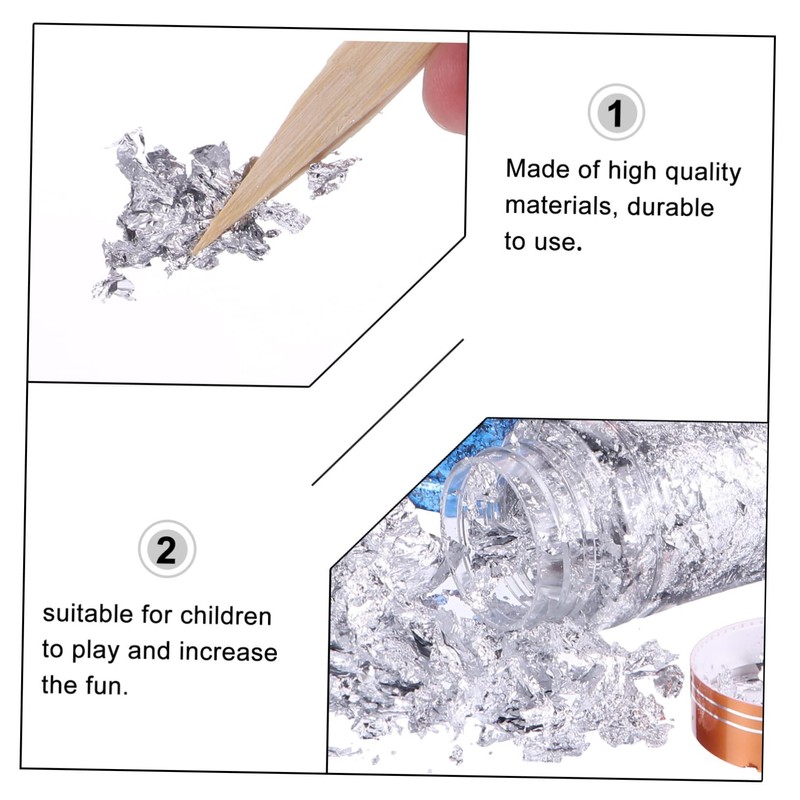 1

Made of high quality materials, durable to use.

2

suitable for children to play and increase the fun.