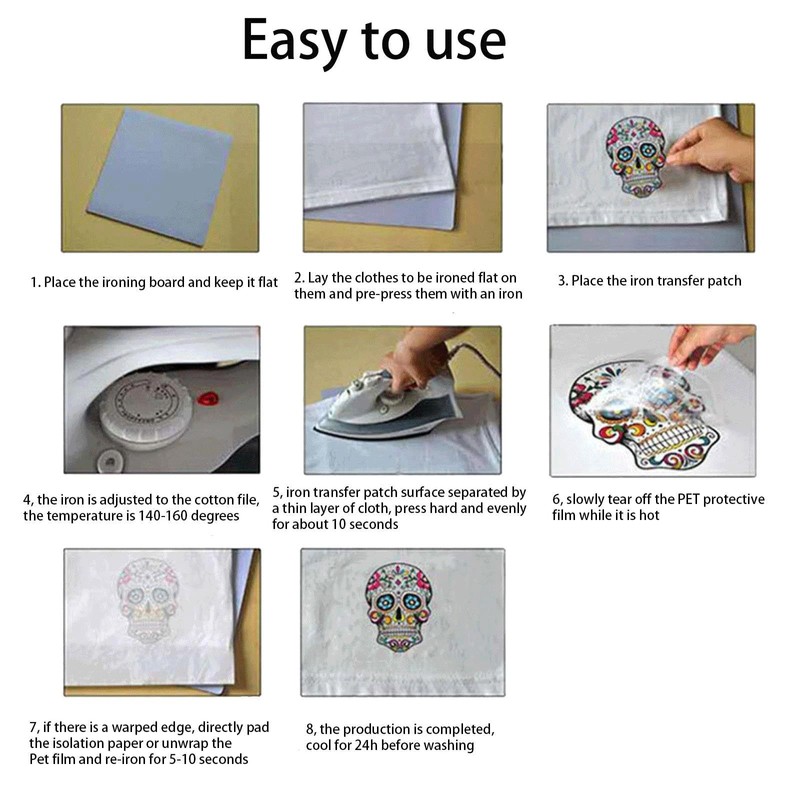 Easy to use

1. Place the ironing board and keep it flat

2. Lay the clothes to be ironed flat on them and pre-press them with an iron

3. Place the iron transfer patch

4, the iron is adjusted to the cotton file, the temperature is 140-160 degrees

5, iron transfer patch surface separated by a thin layer of cloth, press hard and evenly for about 10 seconds

6, slowly tear off the PET protective film while it is hot

7, if there is a warped edge, directly pad the isolation paper or unwrap the Pet film and re-iron for 5-10 seconds

8, the production is completed, cool for 24h before washing