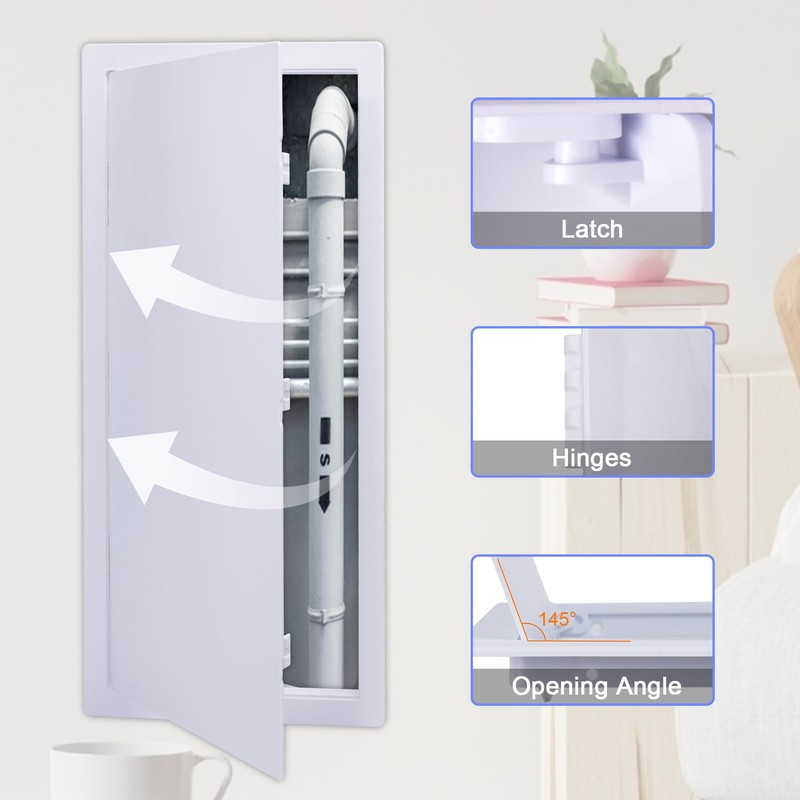 S

Latch

Hinges

145°

Opening Angle