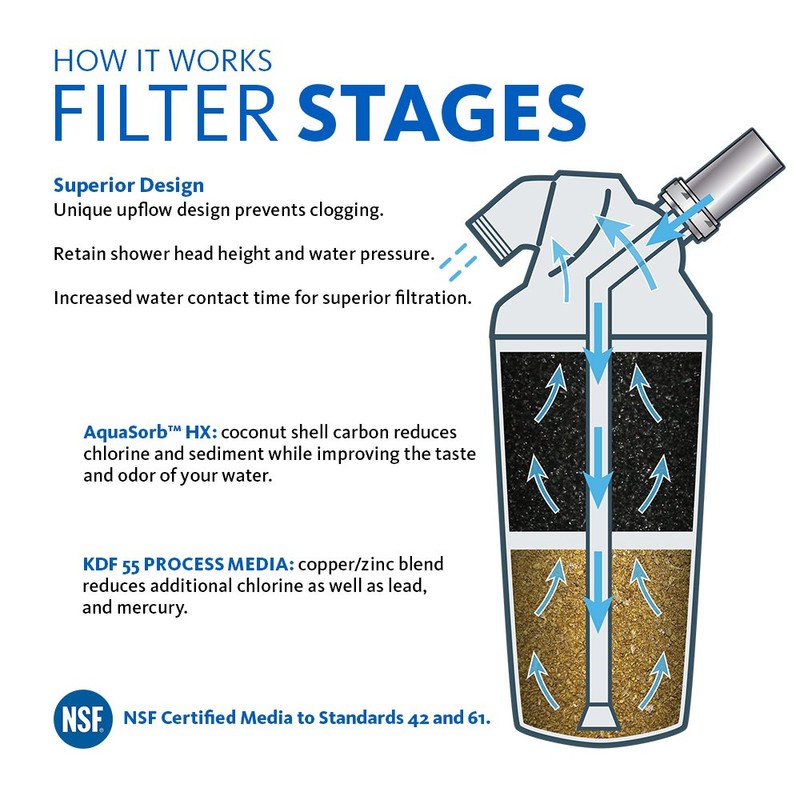 HOW IT WORKS
FILTER STAGES

Superior Design
Unique upflow design prevents clogging.

Retain shower head height and water pressure.

Increased water contact time for superior filtration.

AquaSorb™ HX: coconut shell carbon reduces chlorine and sediment while improving the taste and odor of your water.

KDF 55 PROCESS MEDIA: copper/zinc blend reduces additional chlorine as well as lead, and mercury.

NSF

NSF Certified Media to Standards 42 and 61.