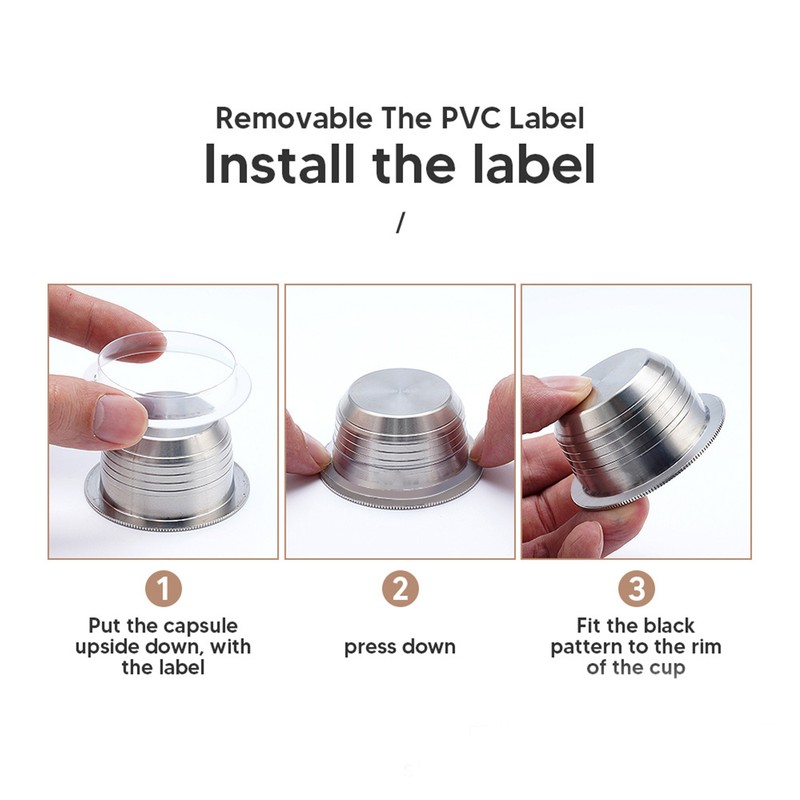 Removable The PVC Label
Install the label

/

1
Put the capsule upside down, with the label

2
press down

3
Fit the black pattern to the rim of the cup