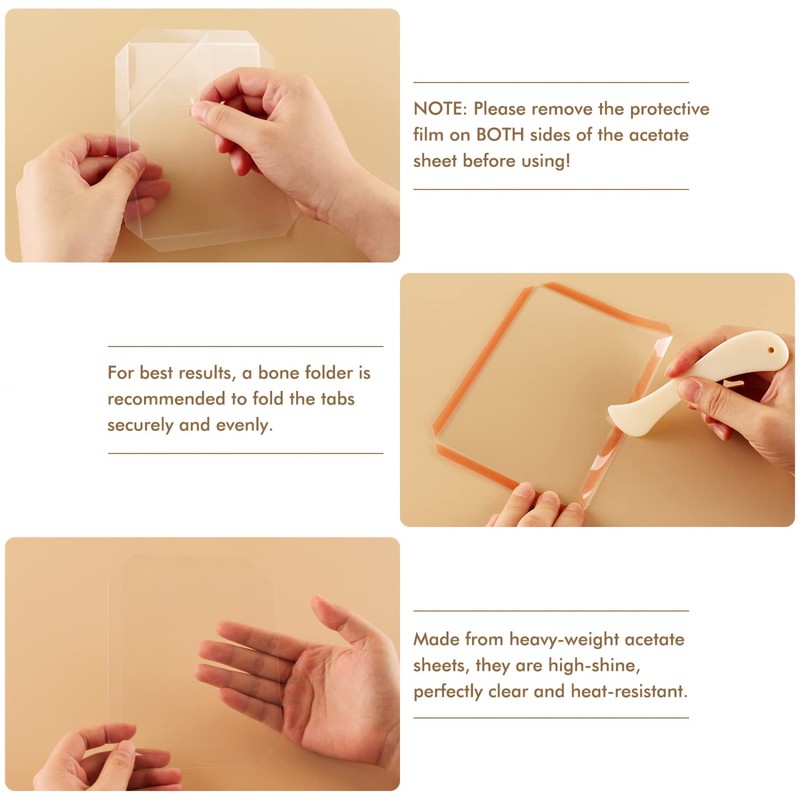 NOTE: Please remove the protective film on BOTH sides of the acetate sheet before using!

For best results, a bone folder is recommended to fold the tabs securely and evenly.

Made from heavy-weight acetate sheets, they are high-shine, perfectly clear and heat-resistant.