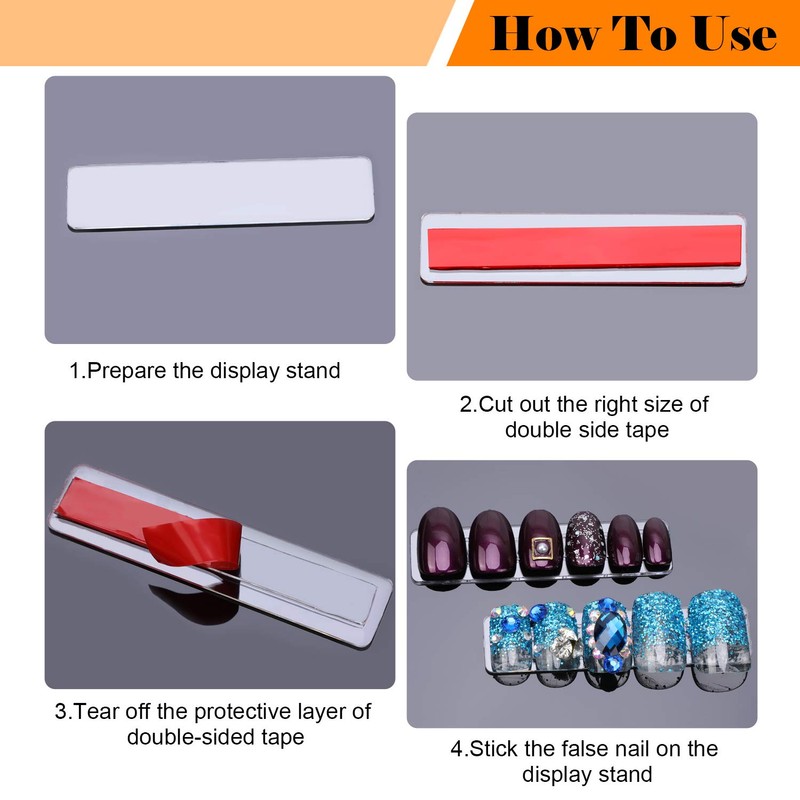 How To Use

1.Prepare the display stand

2.Cut out the right size of double side tape

3.Tear off the protective layer of double-sided tape

4.Stick the false nail on the display stand