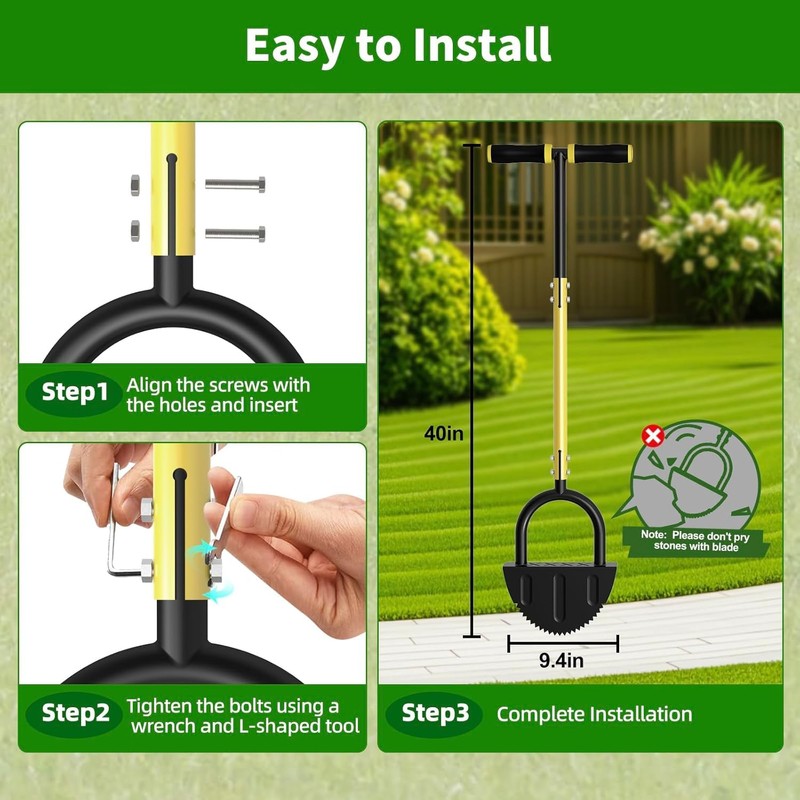 Easy to Install

Step1 Align the screws with the holes and insert

Step2 Tighten the bolts using a wrench and L-shaped tool

40in

Note: Please don't pry stones with blade

9.4in

Step3 Complete Installation