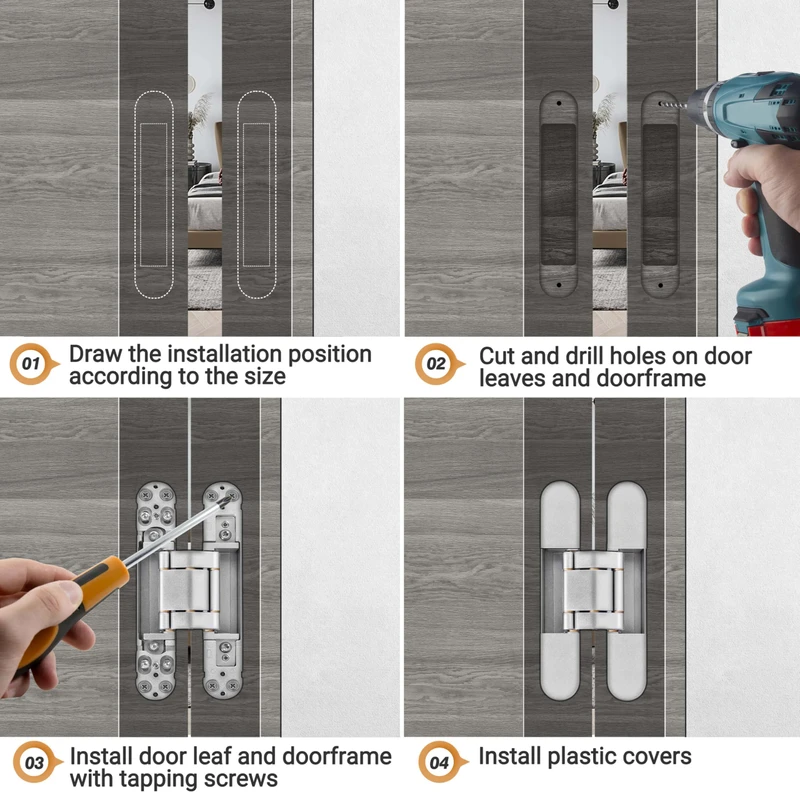 01 Draw the installation position according to the size

02 Cut and drill holes on door leaves and doorframe

03 Install door leaf and doorframe with tapping screws

04 Install plastic covers