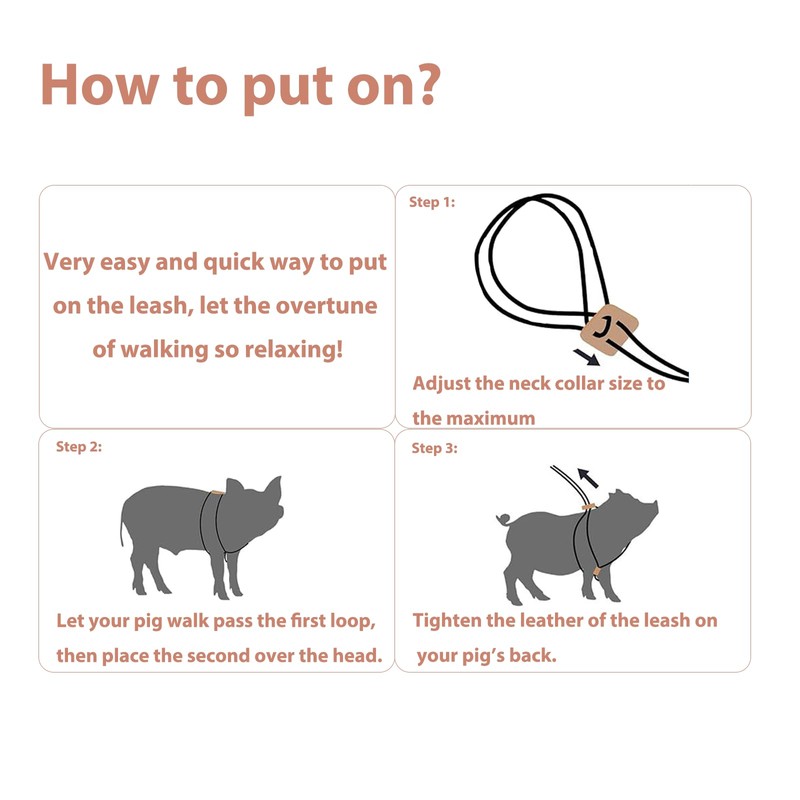 How to put on?

Very easy and quick way to put on the leash, let the overtune of walking so relaxing!

Step 1:

Adjust the neck collar size to the maximum

Step 2:

Let your pig walk pass the first loop, then place the second over the head.

Step 3:

Tighten the leather of the leash on your pig's back.