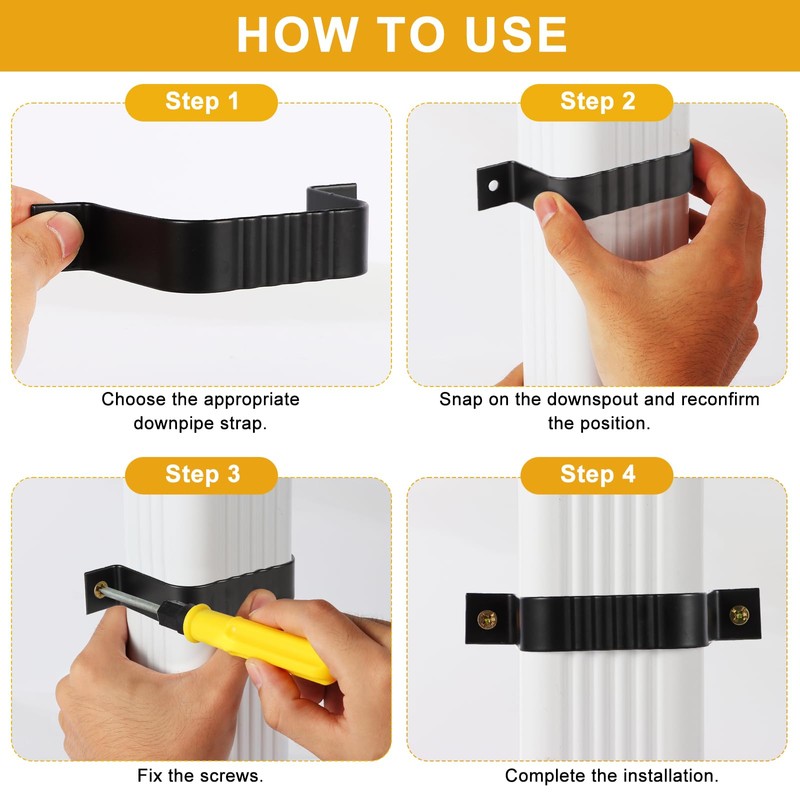 HOW TO USE

Step 1

Choose the appropriate downpipe strap.

Step 2

Snap on the downspout and reconfirm the position.

Step 3

Fix the screws.

Step 4

Complete the installation.