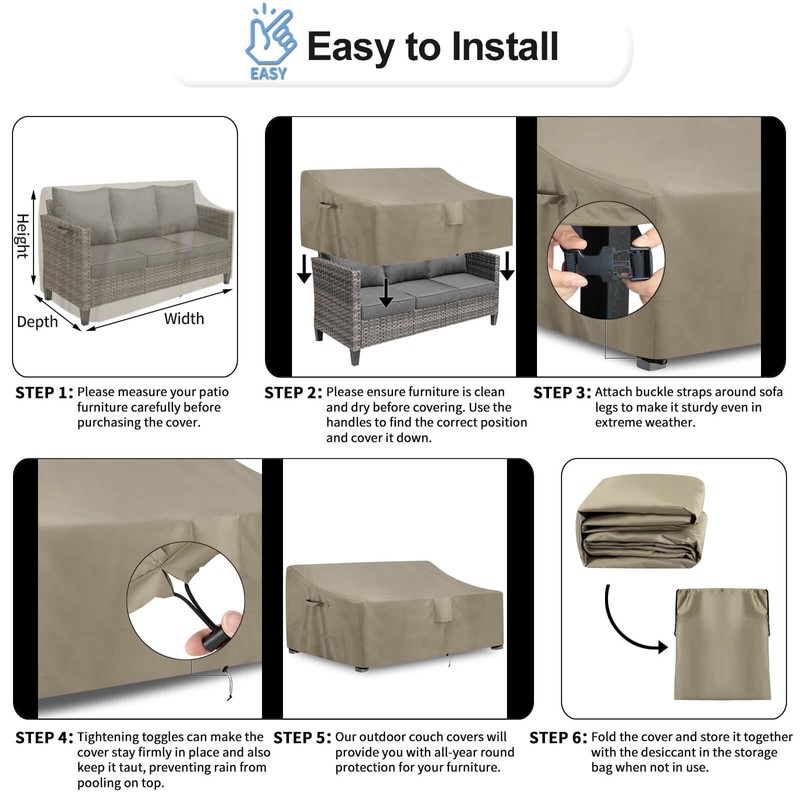 EASY
Easy to Install

Height
Depth
Width

STEP 1: Please measure your patio furniture carefully before purchasing the cover.

STEP 2: Please ensure furniture is clean and dry before covering. Use the handles to find the correct position and cover it down.

STEP 3: Attach buckle straps around sofa legs to make it sturdy even in extreme weather.

STEP 4: Tightening toggles can make the cover stay firmly in place and also keep it taut, preventing rain from pooling on top.

STEP 5: Our outdoor couch covers will provide you with all-year round protection for your furniture.

STEP 6: Fold the cover and store it together with the desiccant in the storage bag when not in use.