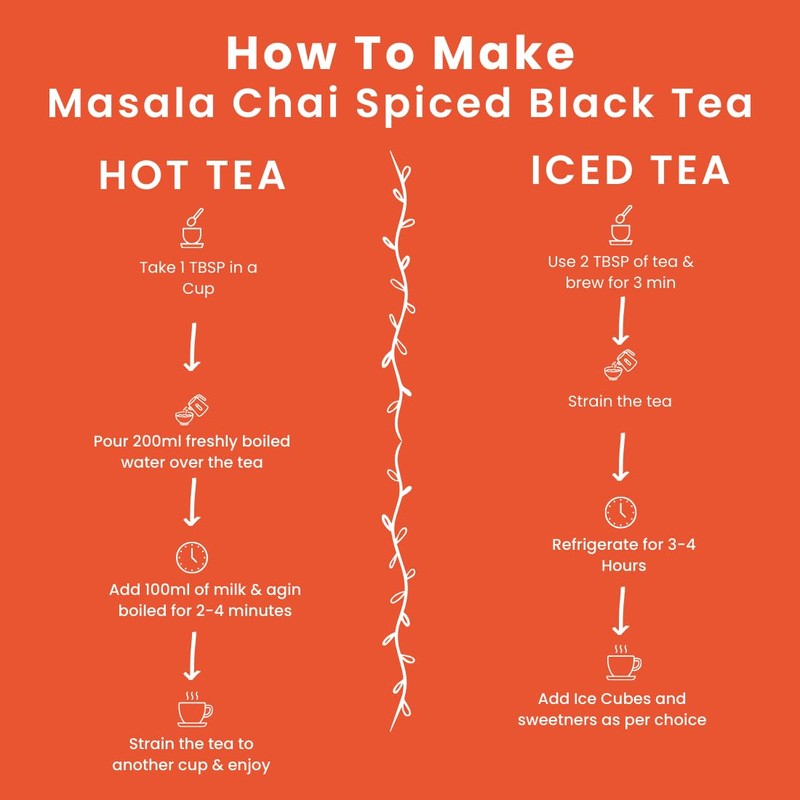 How To Make
Masala Chai Spiced Black Tea

HOT TEA

Take 1 TBSP in a Cup

Pour 200ml freshly boiled water over the tea

Add 100ml of milk & agin boiled for 2-4 minutes

Strain the tea to another cup & enjoy

ICED TEA

Use 2 TBSP of tea & brew for 3 min

Strain the tea

Refrigerate for 3-4 Hours

Add Ice Cubes and sweetners as per choice