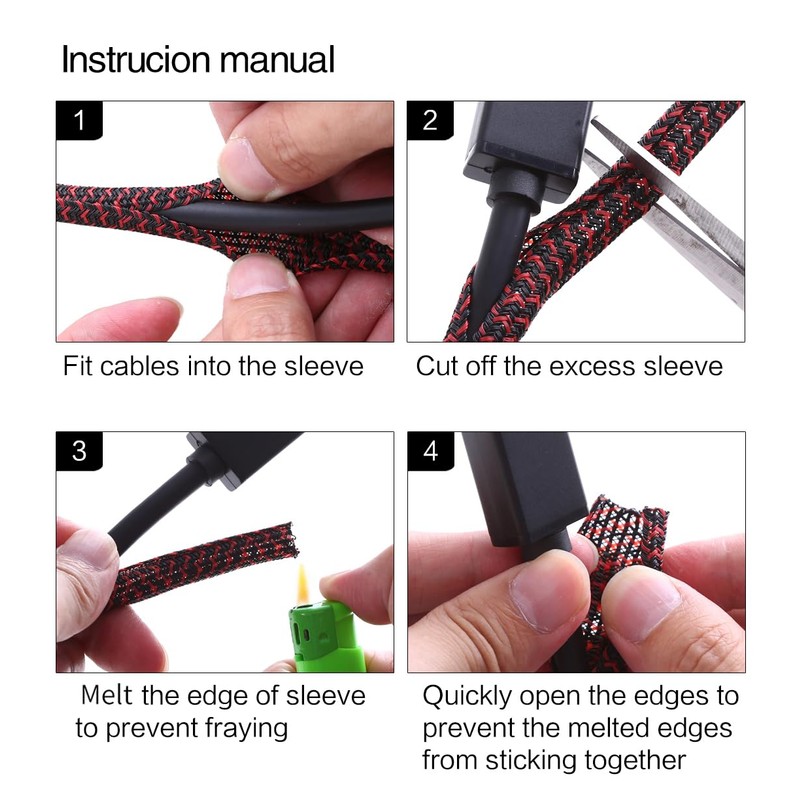 Instrucion manual

1

Fit cables into the sleeve

2

Cut off the excess sleeve

3

Melt the edge of sleeve to prevent fraying

4

Quickly open the edges to prevent the melted edges from sticking together