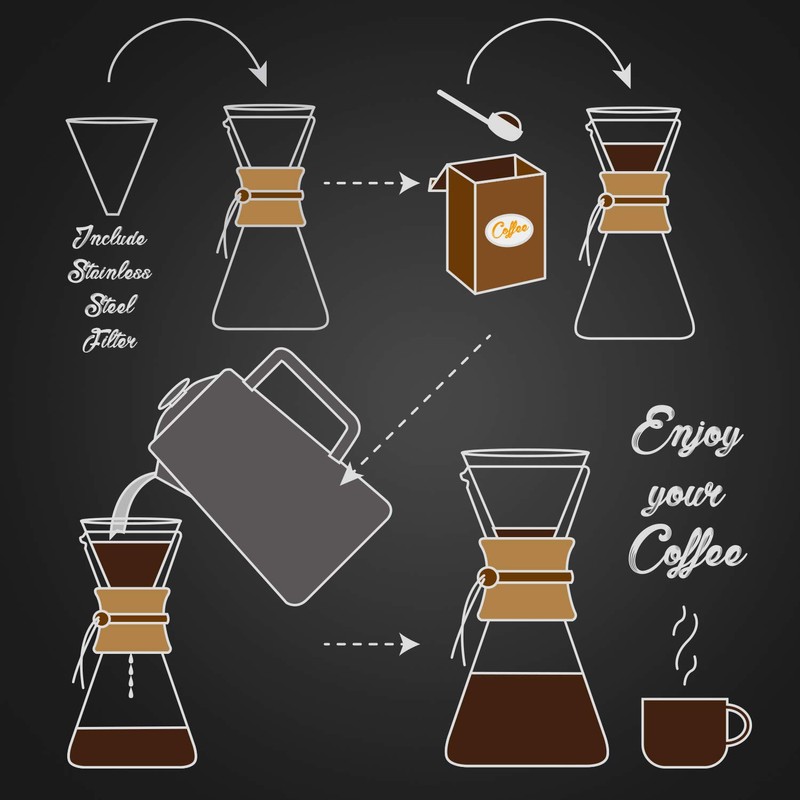 Include Stainless Steel Filter

Coffee

Enjoy your Coffee