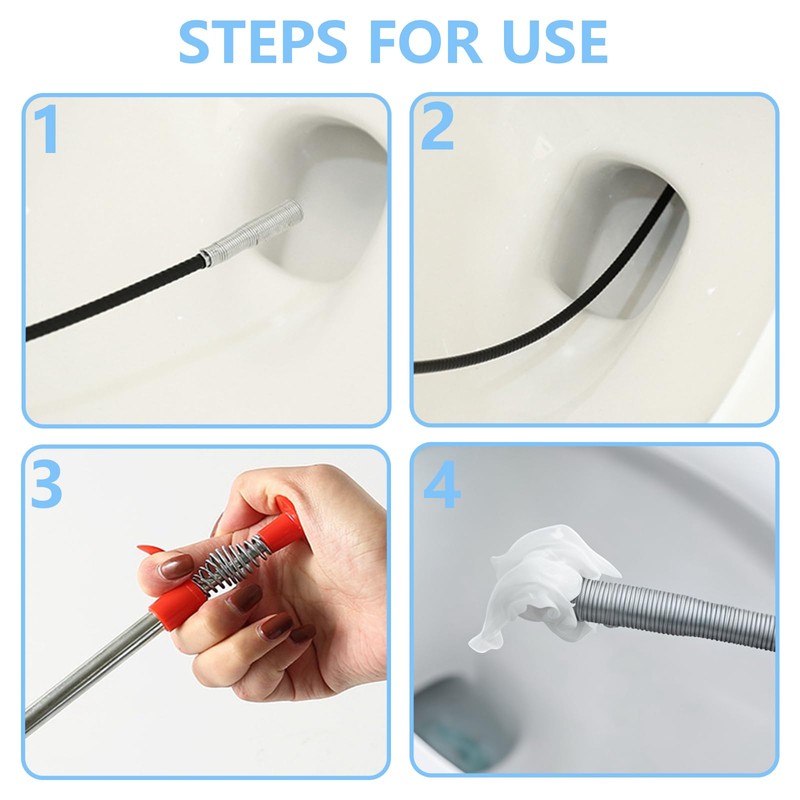 STEPS FOR USE

1

2

3

4