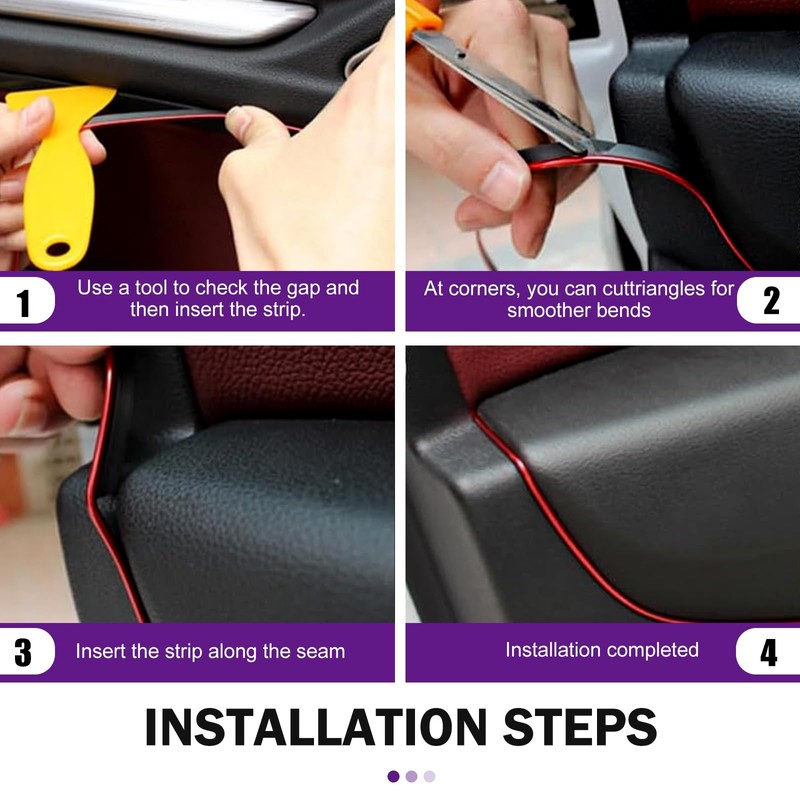 1
Use a tool to check the gap and then insert the strip.

At corners, you can cuttriangles for smoother bends
2

3
Insert the strip along the seam

Installation completed
4

INSTALLATION STEPS