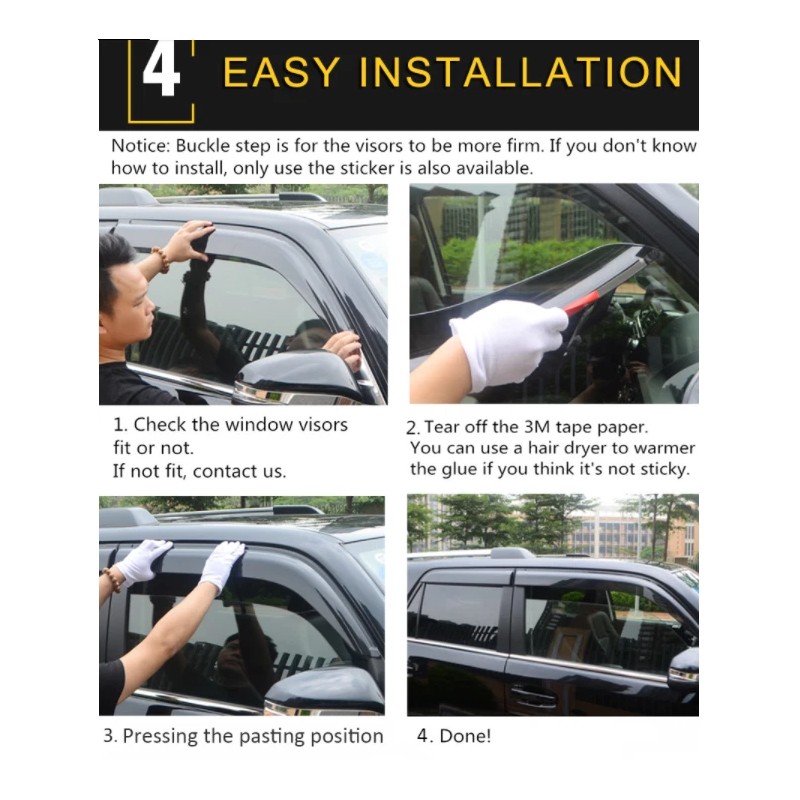 4 EASY INSTALLATION

Notice: Buckle step is for the visors to be more firm. If you don't know how to install, only use the sticker is also available.

1. Check the window visors fit or not.
If not fit, contact us.

2. Tear off the 3M tape paper.
You can use a hair dryer to warmer the glue if you think it's not sticky.

3. Pressing the pasting position

4. Done!