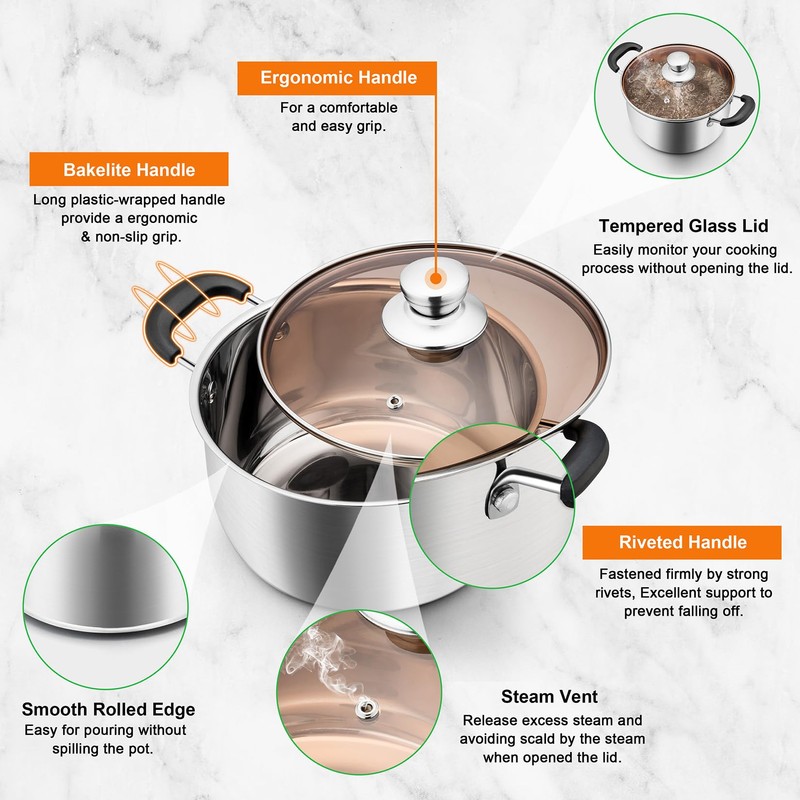 Ergonomic Handle
For a comfortable and easy grip.

Bakelite Handle
Long plastic-wrapped handle provide a ergonomic & non-slip grip.

Tempered Glass Lid
Easily monitor your cooking process without opening the lid.

Riveted Handle
Fastened firmly by strong rivets, Excellent support to prevent falling off.

Smooth Rolled Edge
Easy for pouring without spilling the pot.

Steam Vent
Release excess steam and avoiding scald by the steam when opened the lid.