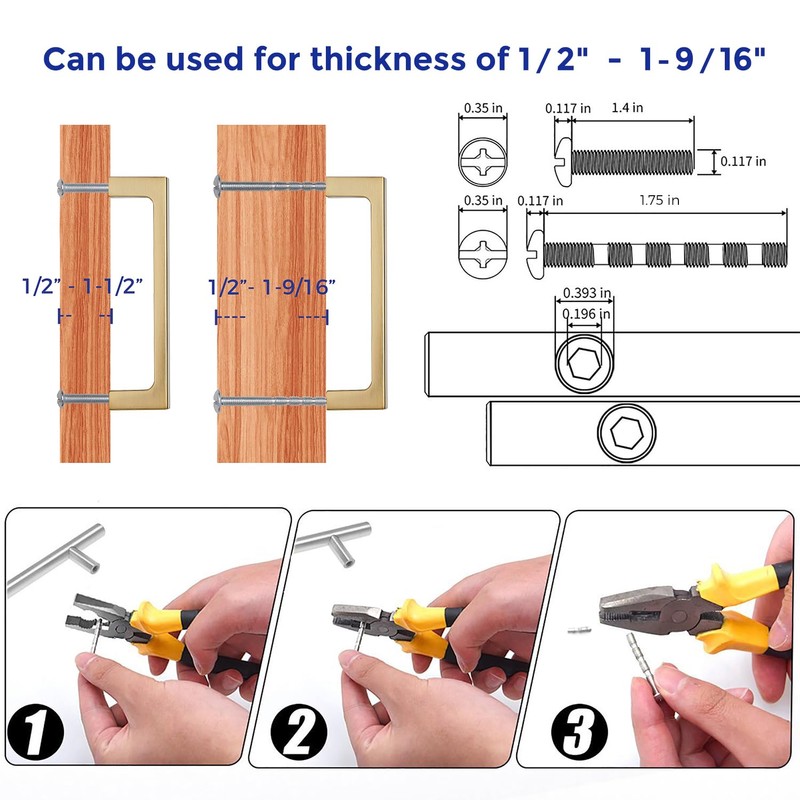 Can be used for thickness of 1/2" - 1-9/16"

1/2" - 1-1/2"

1/2"- 1-9/16"

0.35 in
0.117 in
1.4 in
0.117 in

0.35 in
0.117 in
1.75 in

0.393 in
0.196 in

1

2

3